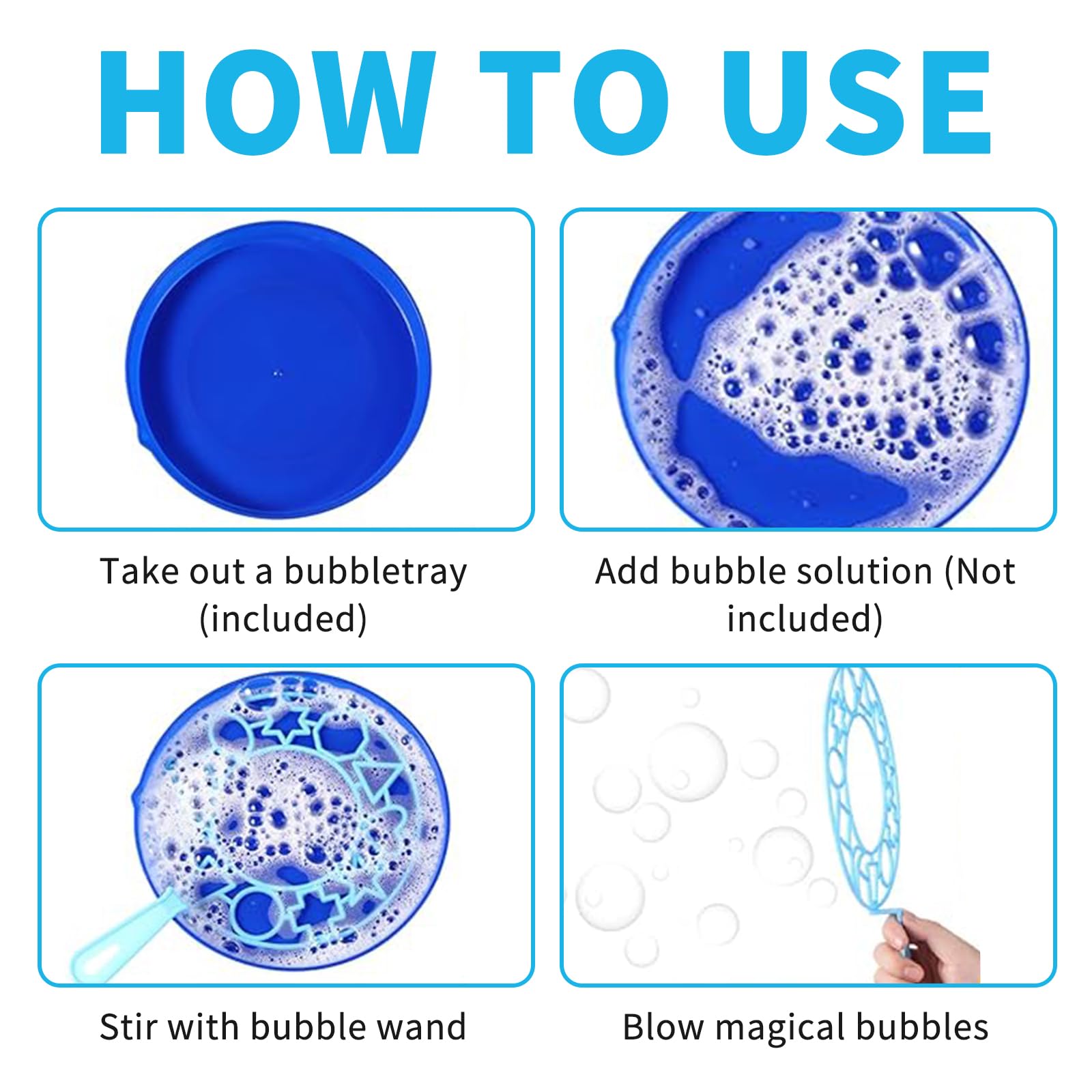 HOW TO USE

Take out a bubbletray (included)

Add bubble solution (Not included)

Stir with bubble wand

Blow magical bubbles