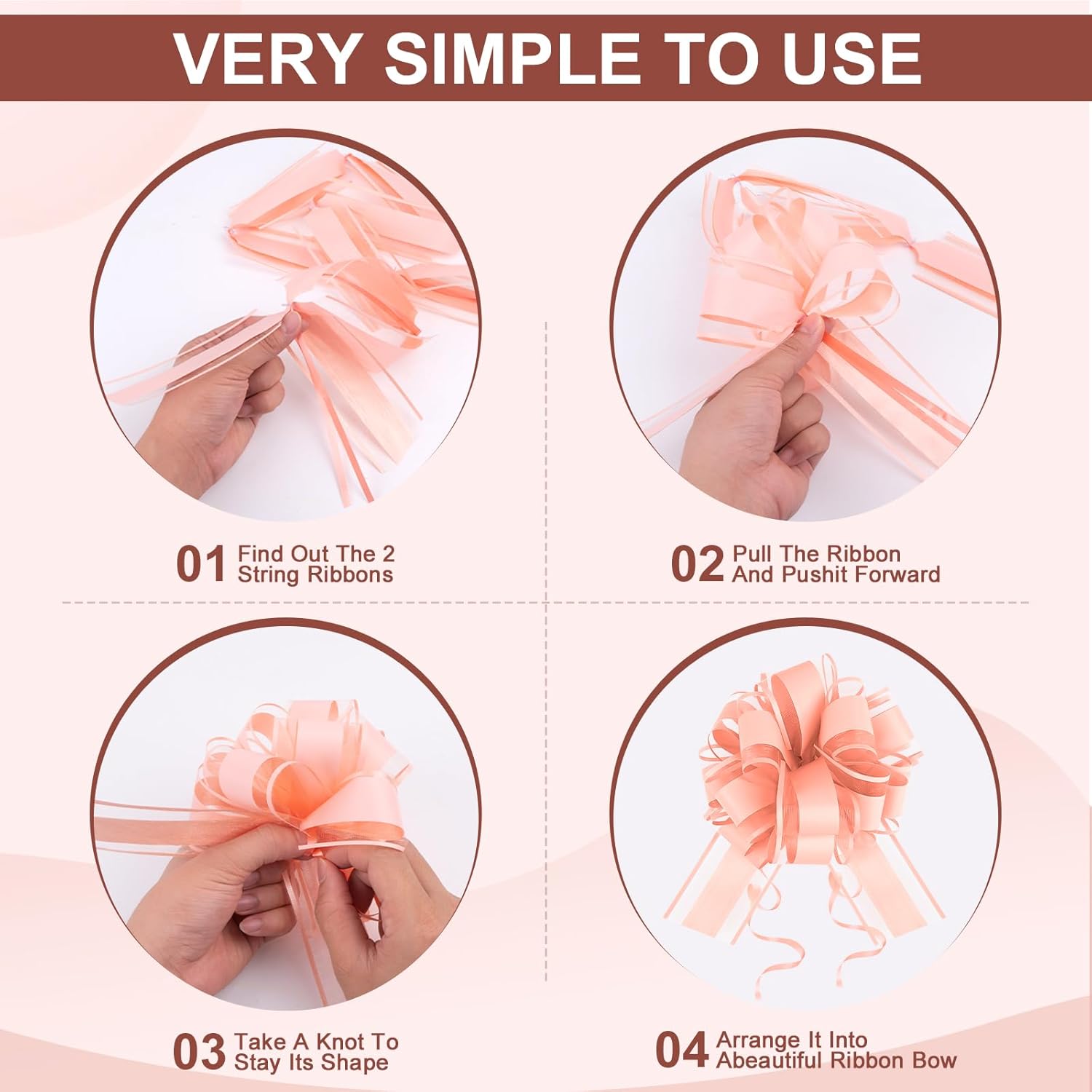 VERY SIMPLE TO USE

01 Find Out The 2 String Ribbons

02 Pull The Ribbon And Pushit Forward

03 Take A Knot To Stay Its Shape

04 Arrange It Into Abeautiful Ribbon Bow