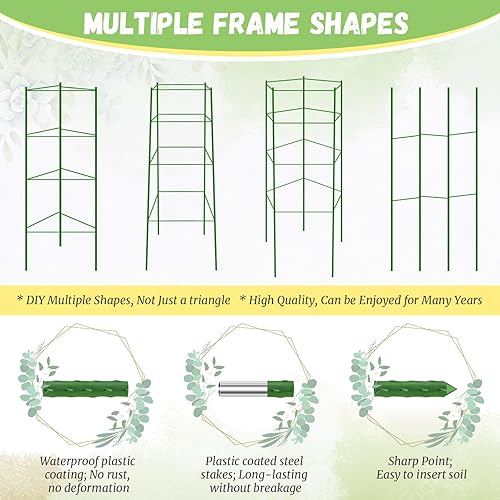 MULTIPLE FRAME SHAPES

* DIY Multiple Shapes, Not Just a triangle * High Quality, Can be Enjoyed for Many Years

Waterproof plastic coating; No rust, no deformation

Plastic coated steel stakes; Long-lasting without breakage

Sharp Point; Easy to insert soil