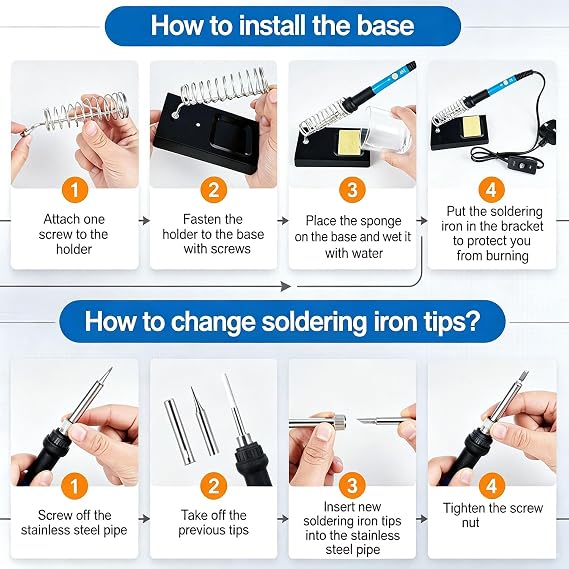 How to install the base

1
Attach one screw to the holder

2
Fasten the holder to the base with screws

3
Place the sponge on the base and wet it with water

4
Put the soldering iron in the bracket to protect you from burning

How to change soldering iron tips?

1
Screw off the stainless steel pipe

2
Take off the previous tips

3
Insert new soldering iron tips into the stainless steel pipe

4
Tighten the screw nut