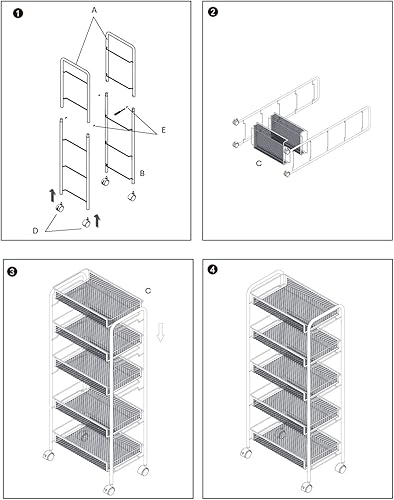 1
A
E
B
D

2
C

3
C

4