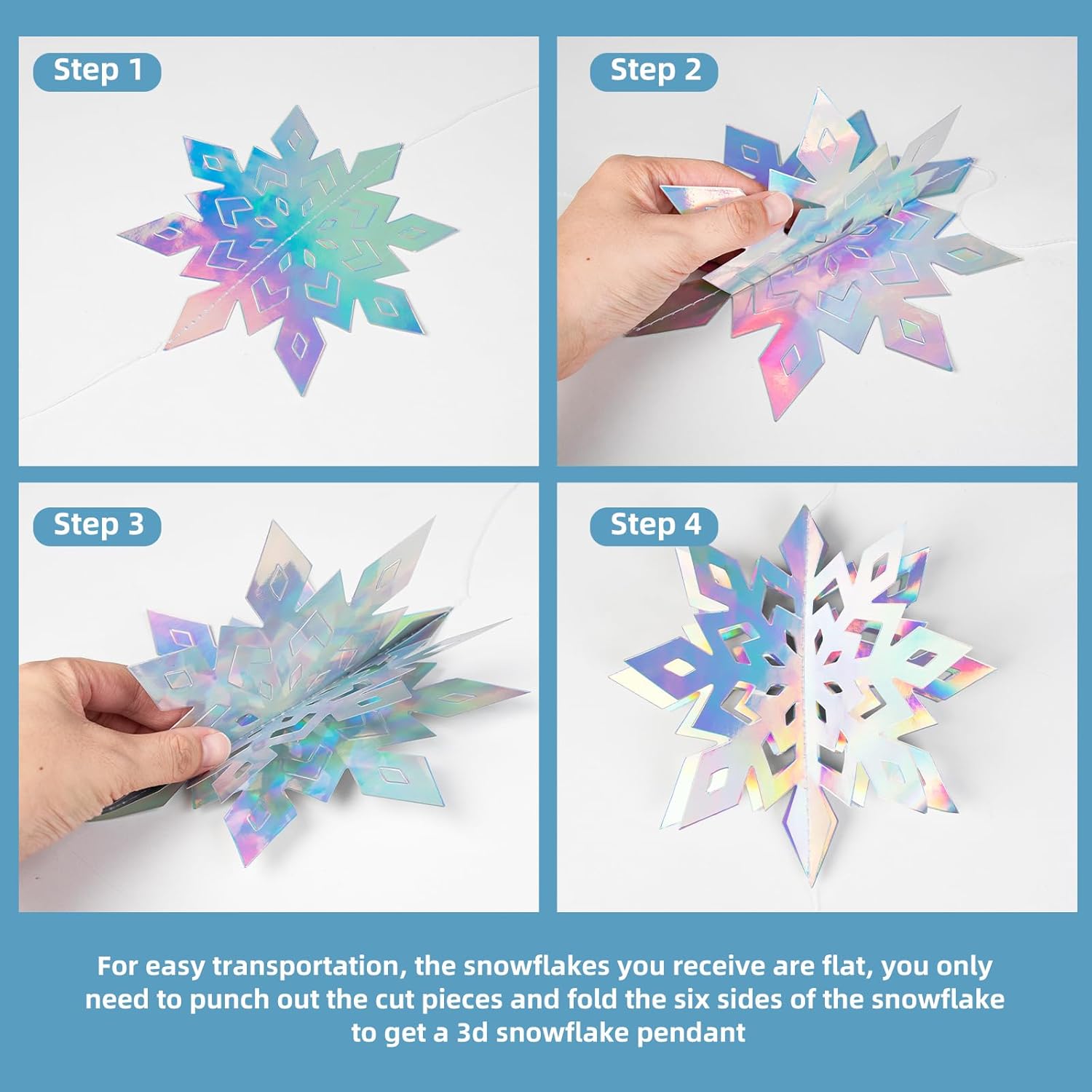 Step 1

Step 2

Step 3

Step 4

For easy transportation, the snowflakes you receive are flat, you only need to punch out the cut pieces and fold the six sides of the snowflake to get a 3d snowflake pendant