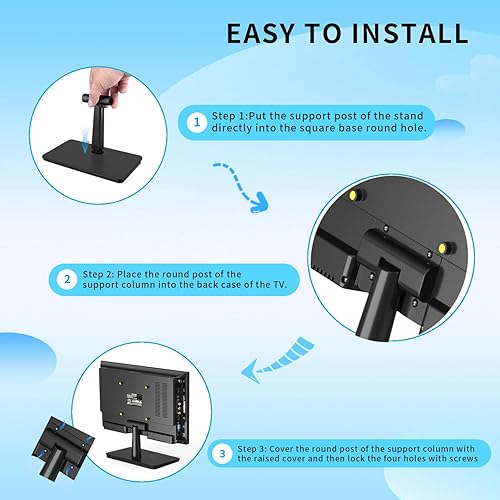 EASY TO INSTALL

1 Step 1:Put the support post of the stand directly into the square base round hole.

2 Step 2: Place the round post of the support column into the back case of the TV.

3 Step 3: Cover the round post of the support column with the raised cover and then lock the four holes with screws