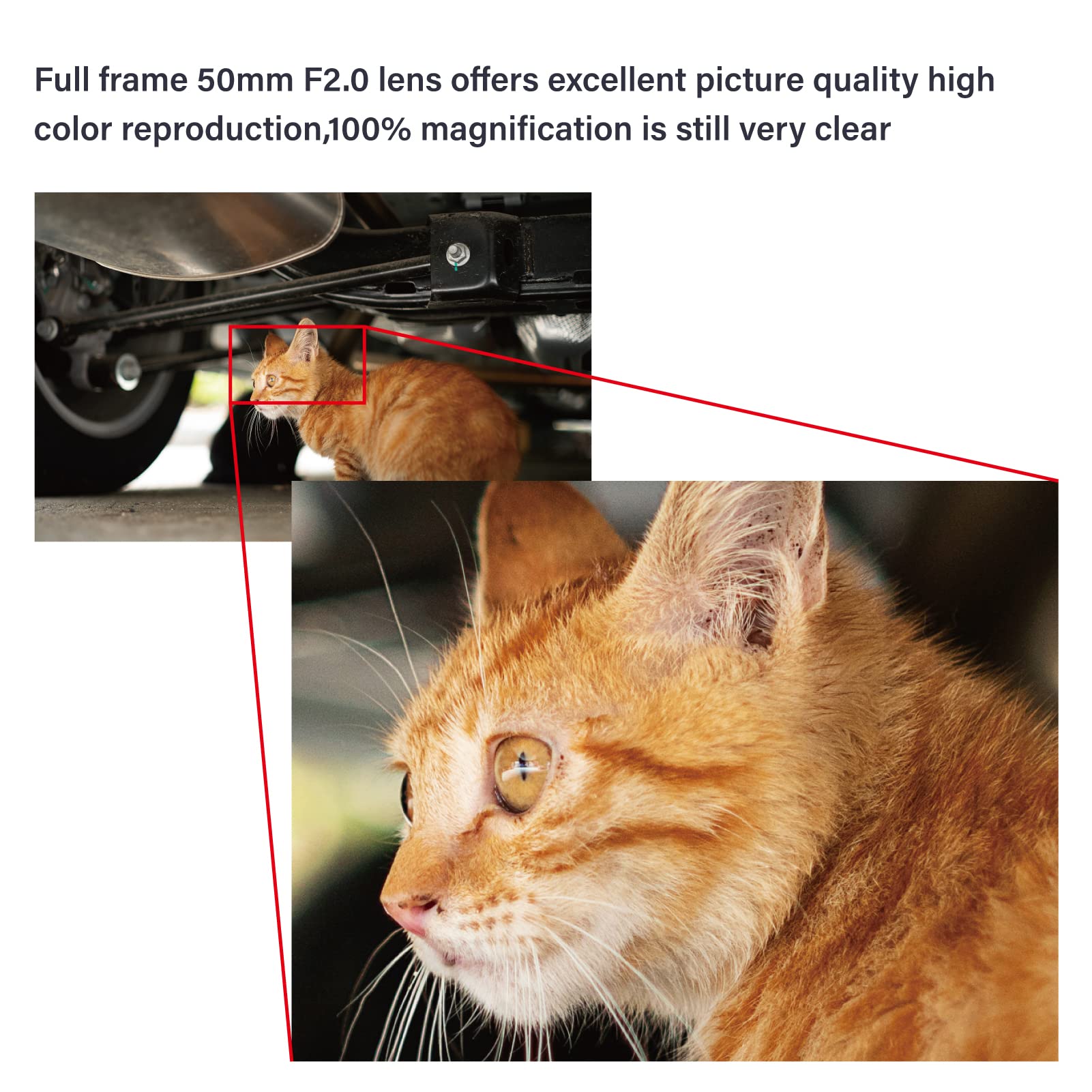 Full frame 50mm F2.0 lens offers excellent picture quality high color reproduction,100% magnification is still very clear