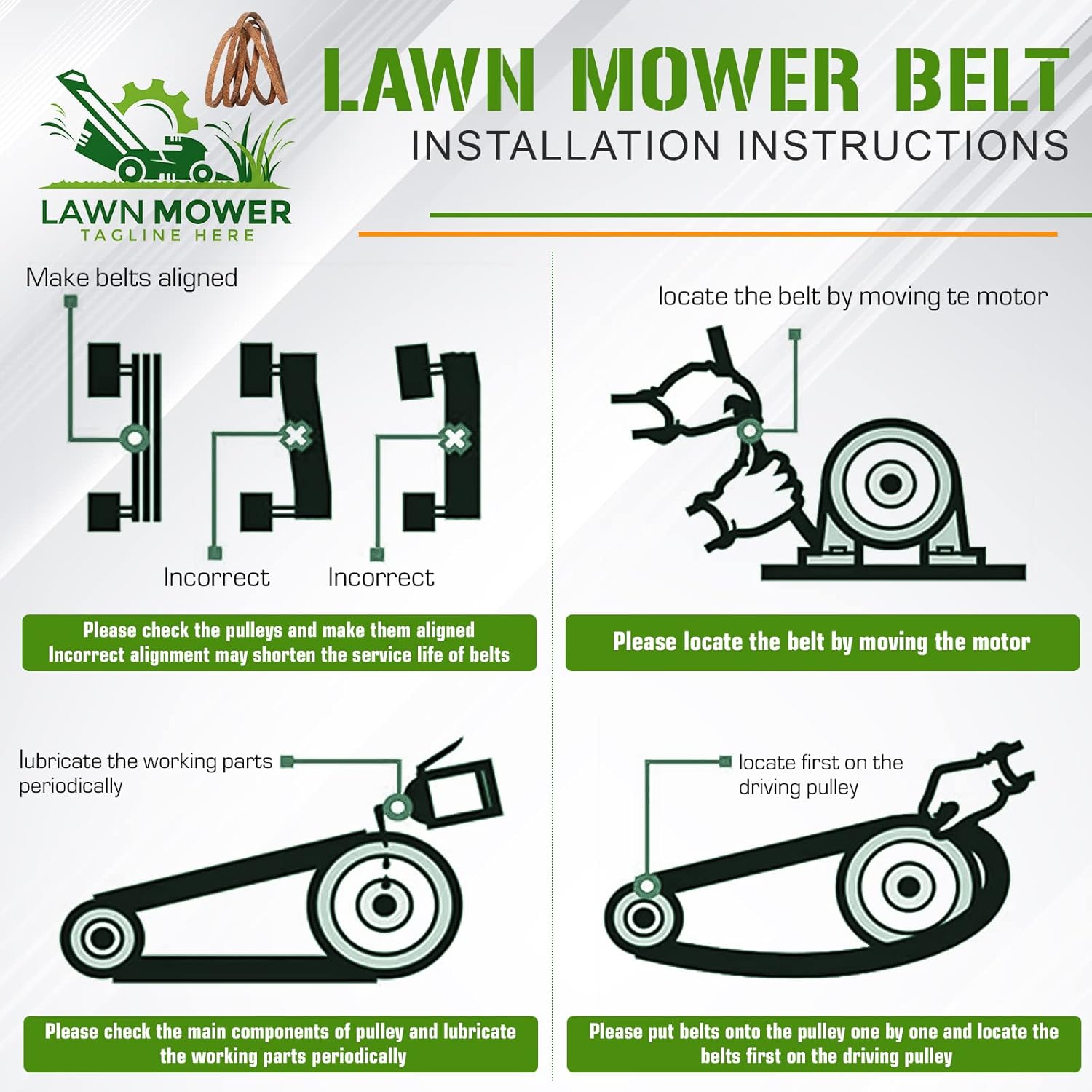 LAWN MOWER
TAGLINE HERE

LAWN MOWER BELT
INSTALLATION INSTRUCTIONS

Make belts aligned

Incorrect

Incorrect

Please check the pulleys and make them aligned
Incorrect alignment may shorten the service life of belts

locate the belt by moving te motor

Please locate the belt by moving the motor

lubricate the working parts periodically

Please check the main components of pulley and lubricate the working parts periodically

locate first on the driving pulley

Please put belts onto the pulley one by one and locate the belts first on the driving pulley