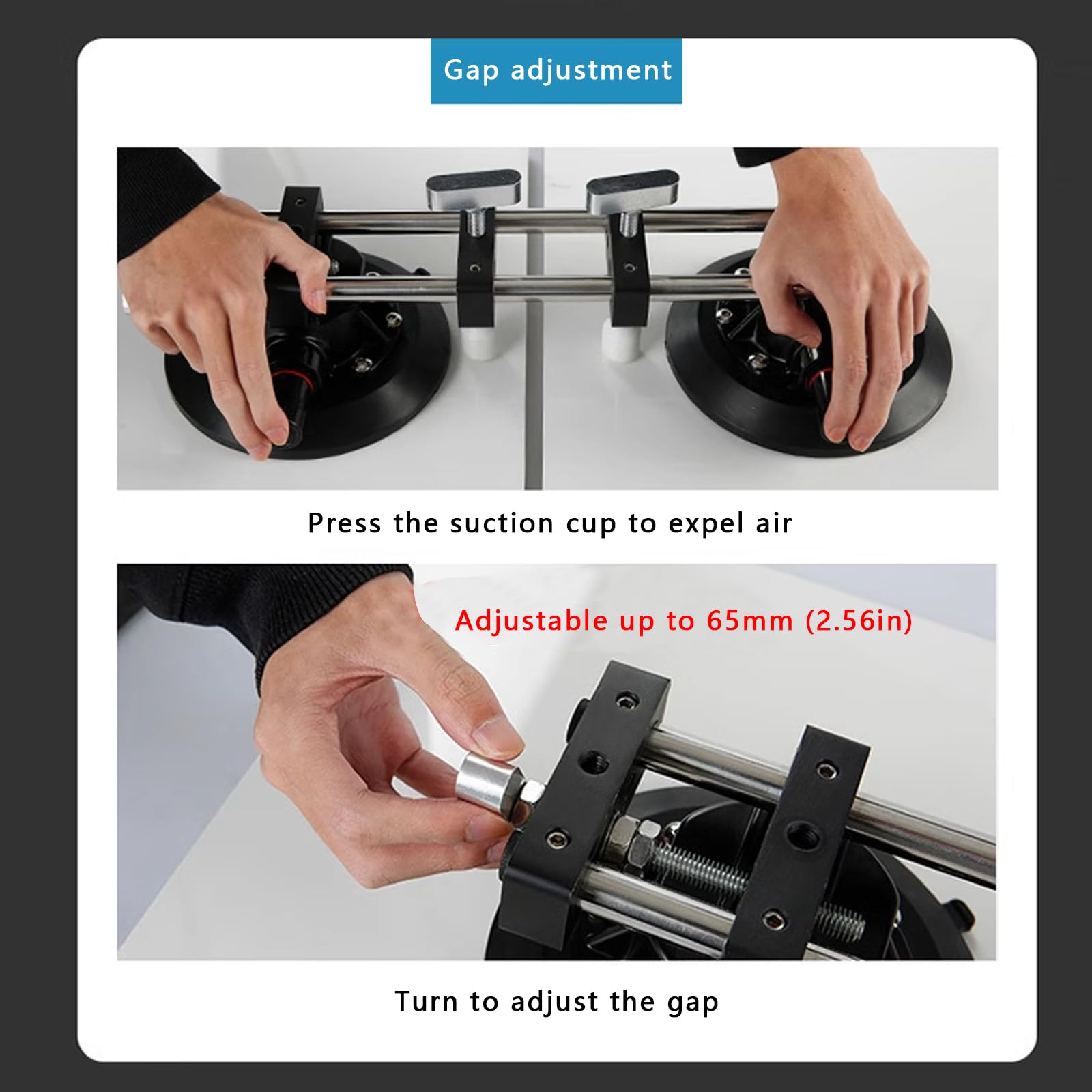 Gap adjustment

Press the suction cup to expel air

Adjustable up to 65mm (2.56in)

Turn to adjust the gap