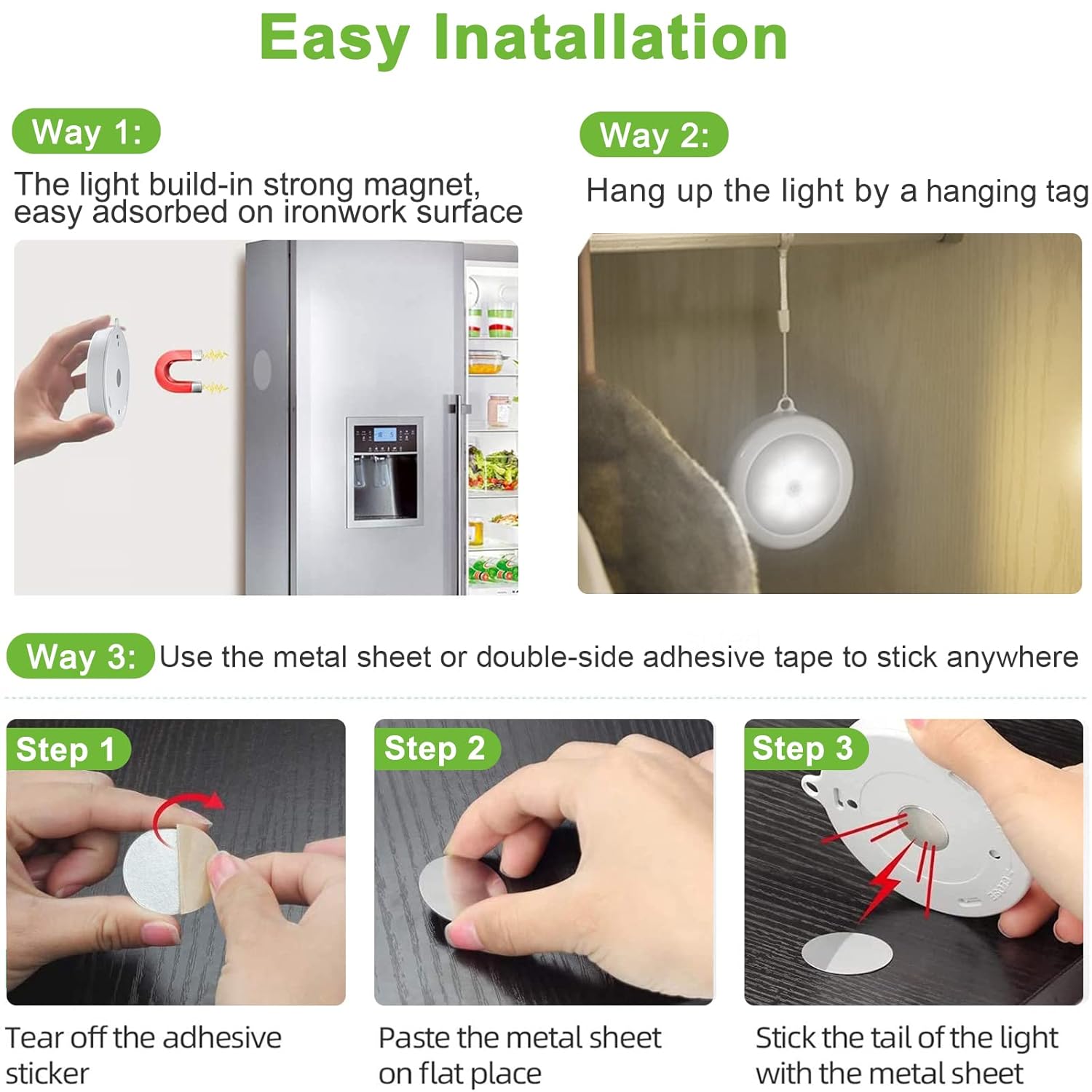 Easy Inatallation

Way 1:

The light build-in strong magnet, easy adsorbed on ironwork surface

Way 2:

Hang up the light by a hanging tag

Way 3: Use the metal sheet or double-side adhesive tape to stick anywhere

Step 1

Tear off the adhesive sticker

Step 2

Paste the metal sheet on flat place

Step 3

Stick the tail of the light with the metal sheet