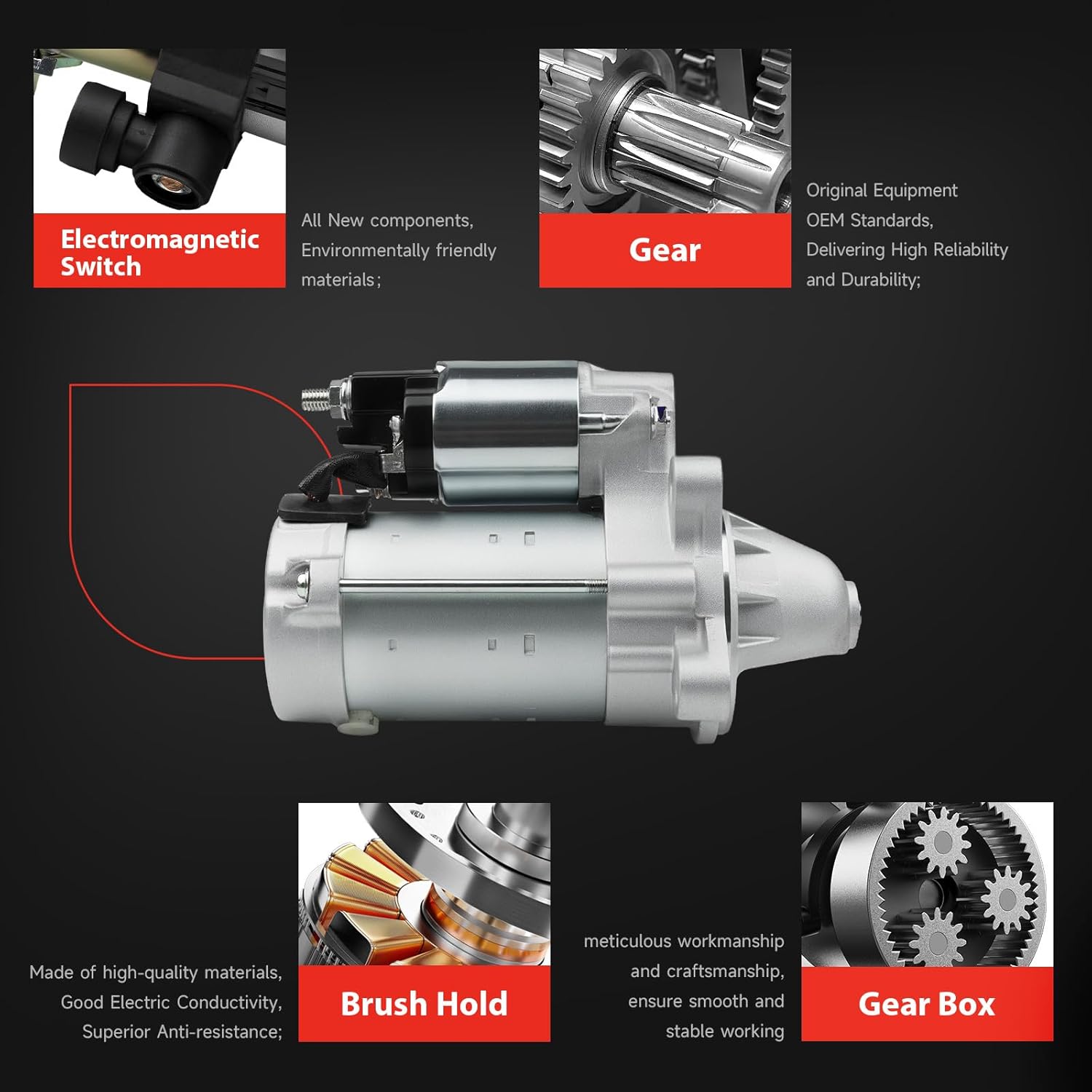 Electromagnetic Switch

All New components, Environmentally friendly materials;

Gear

Original Equipment OEM Standards, Delivering High Reliability and Durability;

Made of high-quality materials, Good Electric Conductivity, Superior Anti-resistance;

Brush Hold

meticulous workmanship and craftsmanship, ensure smooth and stable working

Gear Box