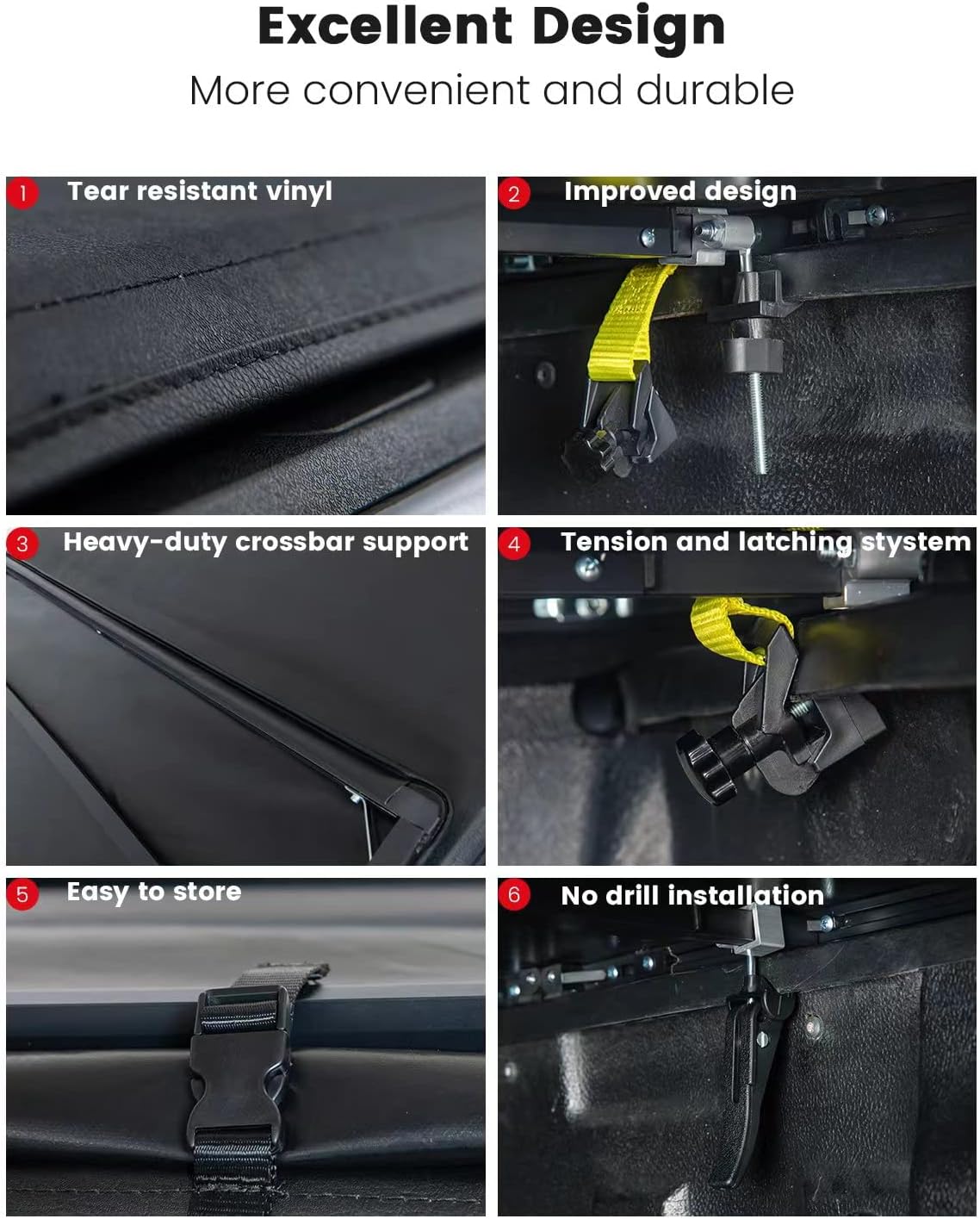 Excellent Design

More convenient and durable

1 Tear resistant vinyl

2 Improved design

3 Heavy-duty crossbar support

4 Tension and latching stystem

5 Easy to store

6 No drill installation