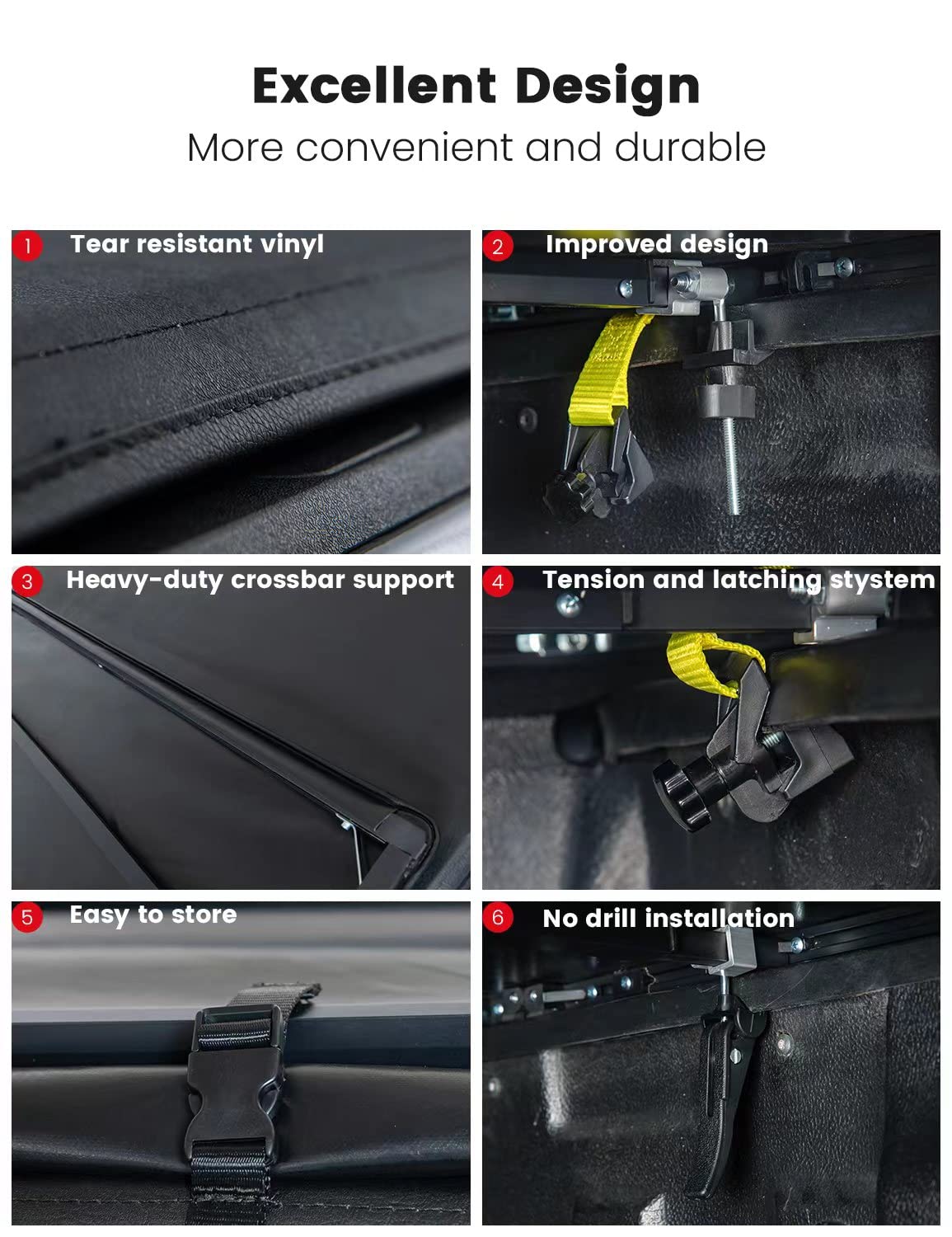 Excellent Design
More convenient and durable

1 Tear resistant vinyl

2 Improved design

3 Heavy-duty crossbar support

4 Tension and latching stystem

5 Easy to store

6 No drill installation