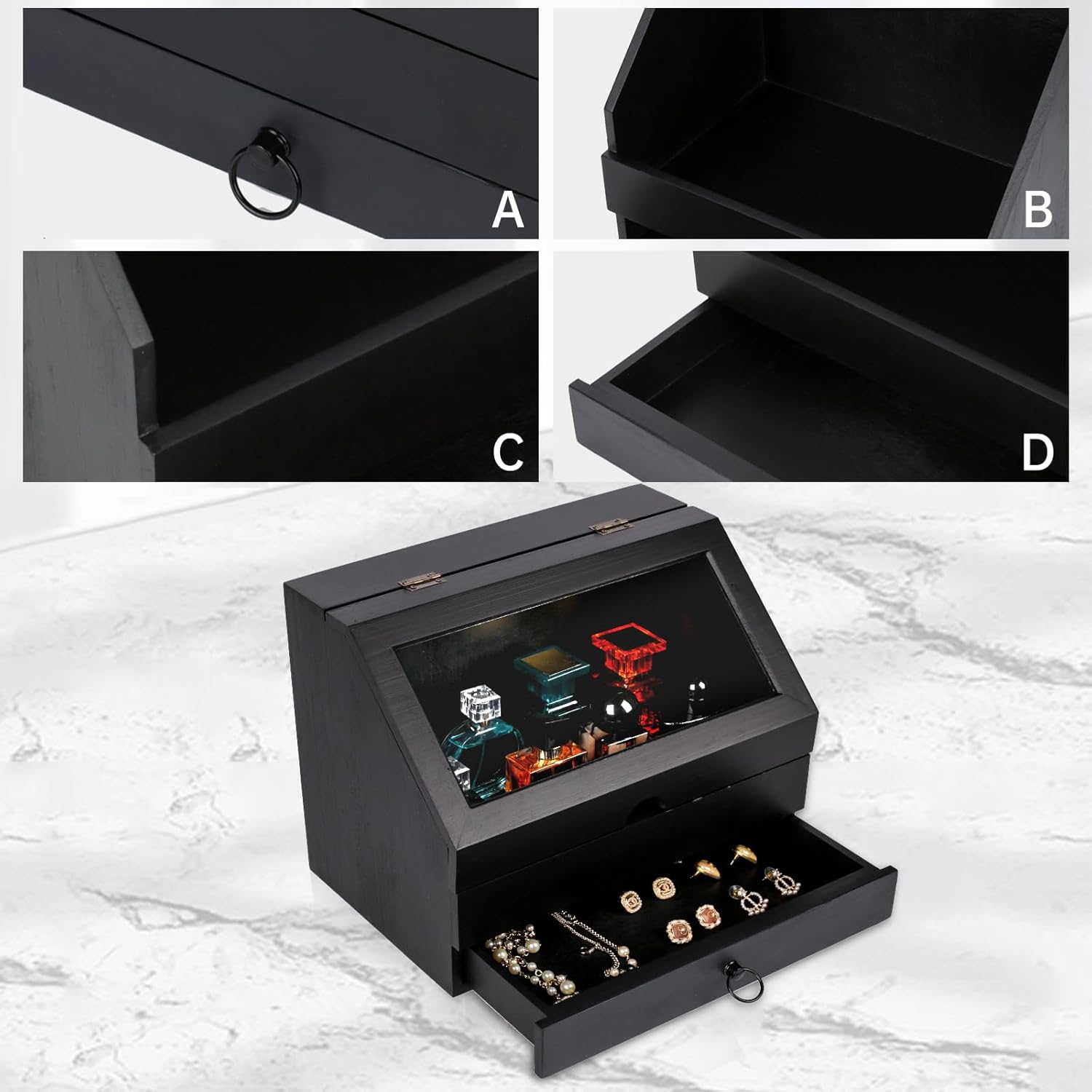 A

B

C

D