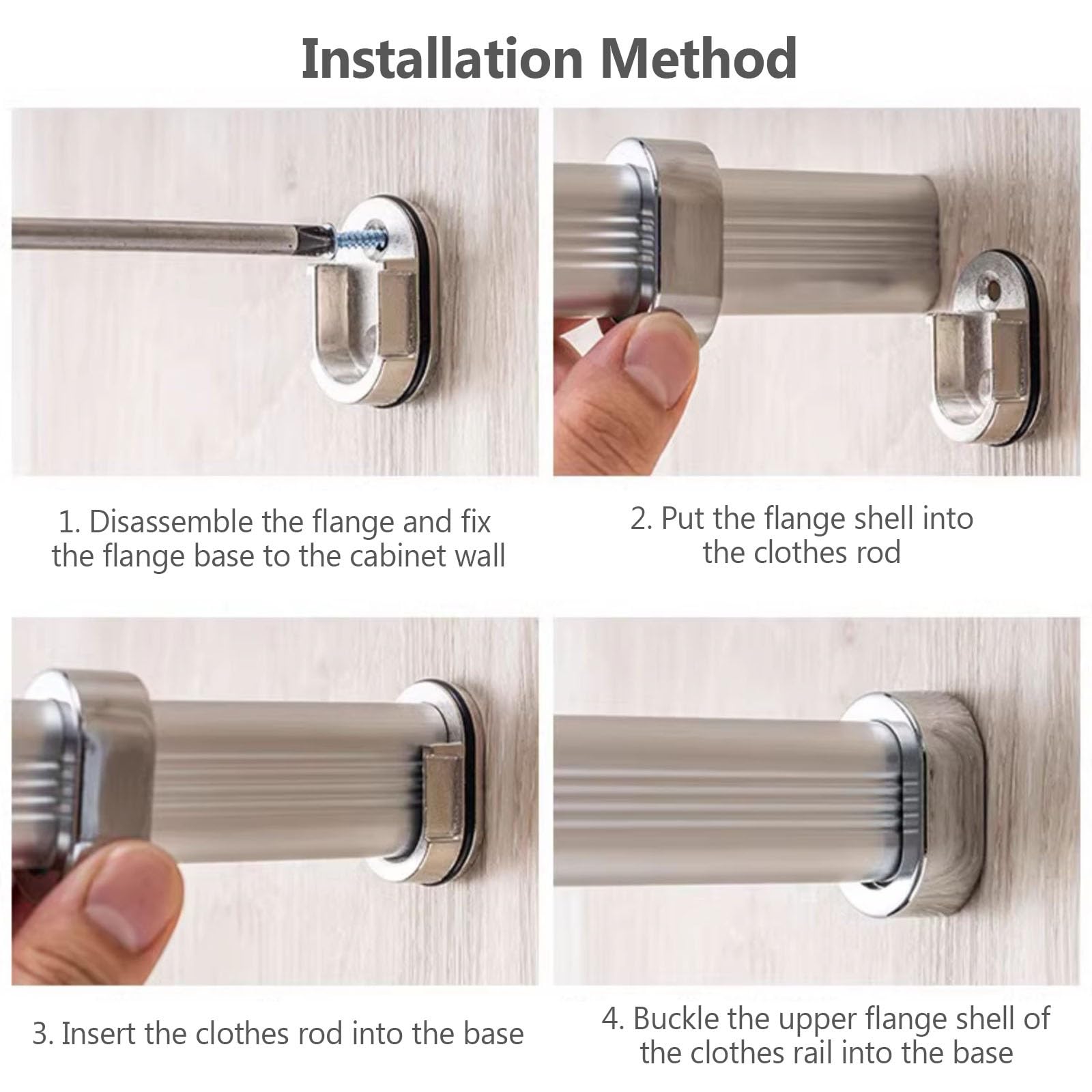 Installation Method

1. Disassemble the flange and fix the flange base to the cabinet wall

2. Put the flange shell into the clothes rod

3. Insert the clothes rod into the base

4. Buckle the upper flange shell of the clothes rail into the base