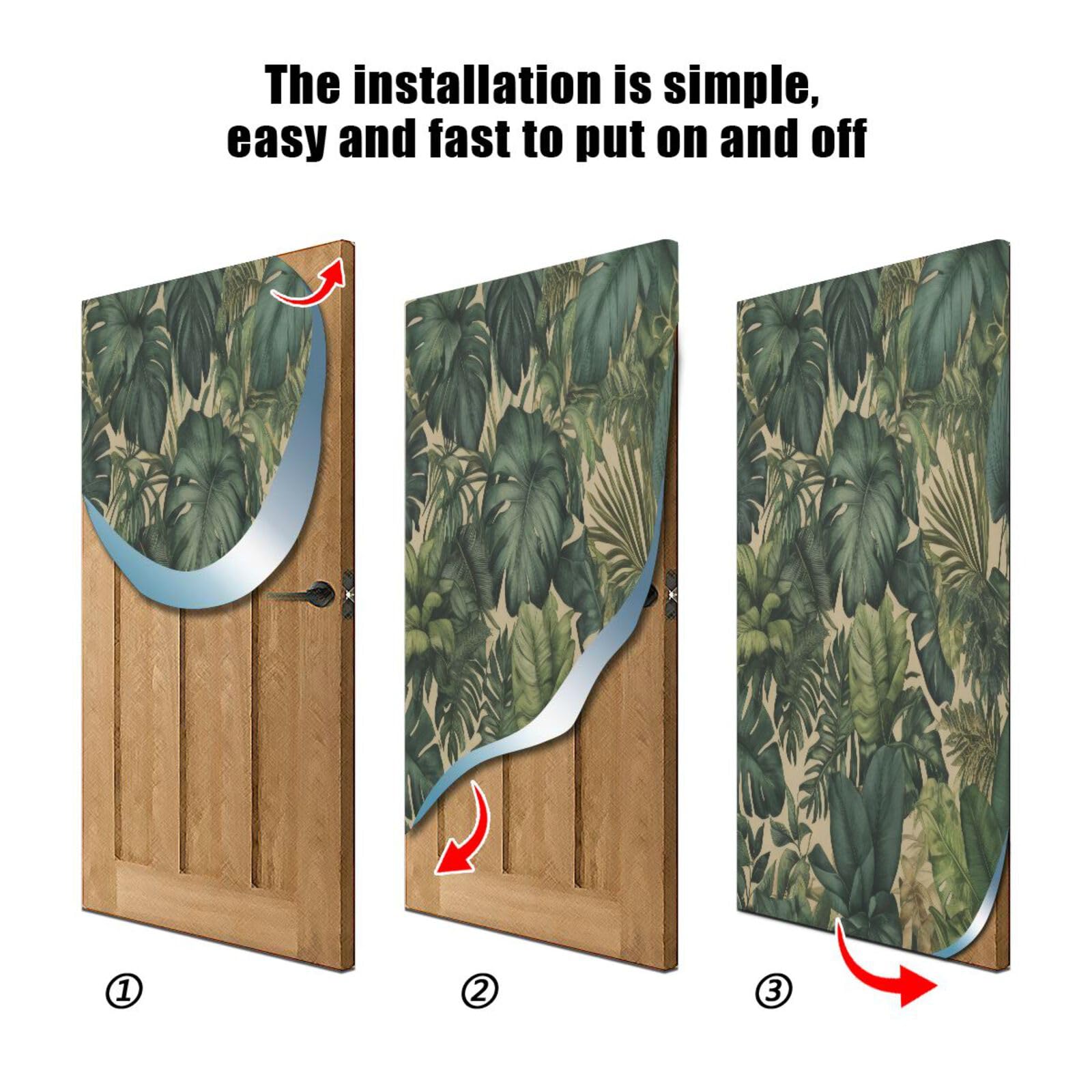 The installation is simple, easy and fast to put on and off

①

②

③