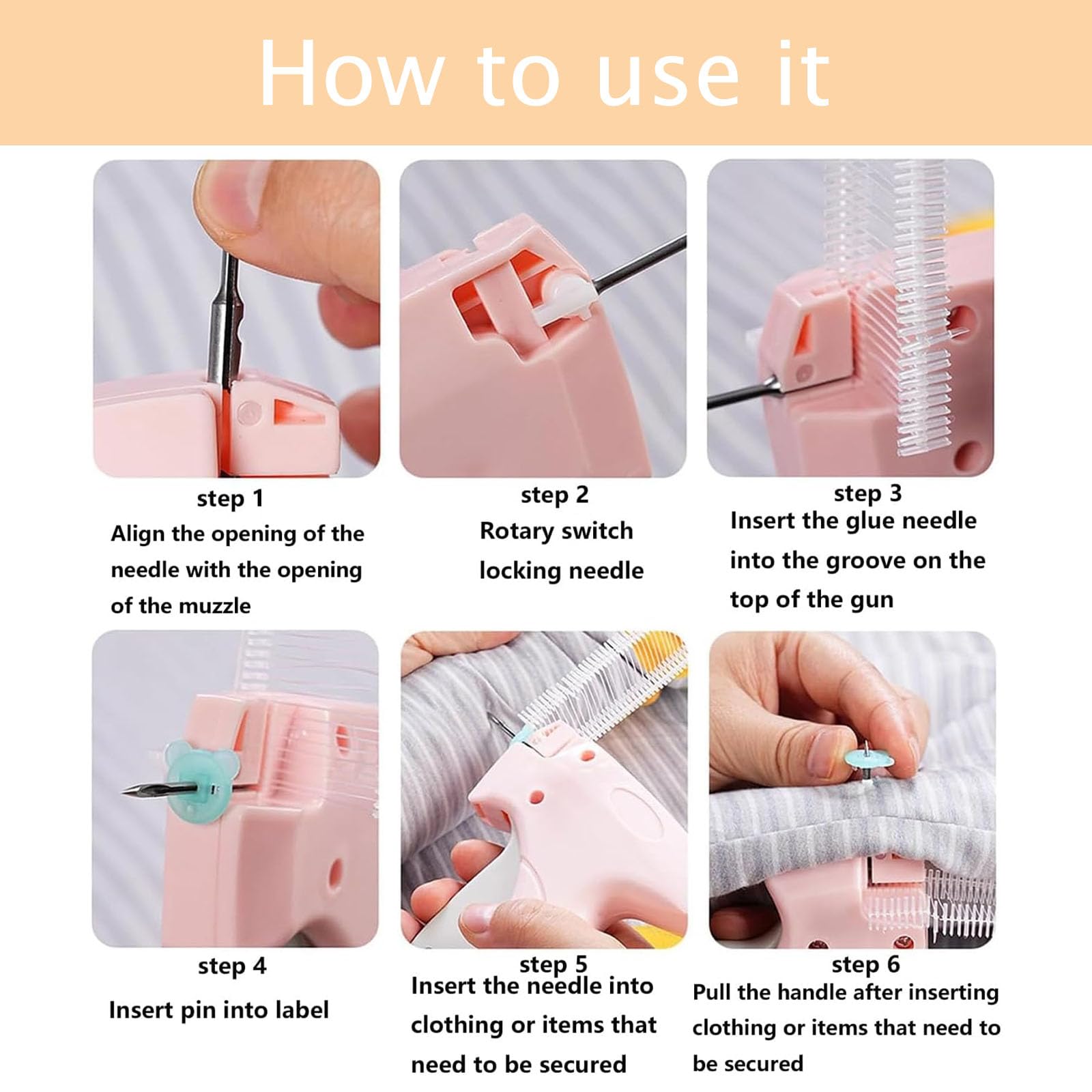 How to use it

step 1
Align the opening of the needle with the opening of the muzzle

step 2
Rotary switch locking needle

step 3
Insert the glue needle into the groove on the top of the gun

step 4
Insert pin into label

step 5
Insert the needle into clothing or items that need to be secured

step 6
Pull the handle after inserting clothing or items that need to be secured