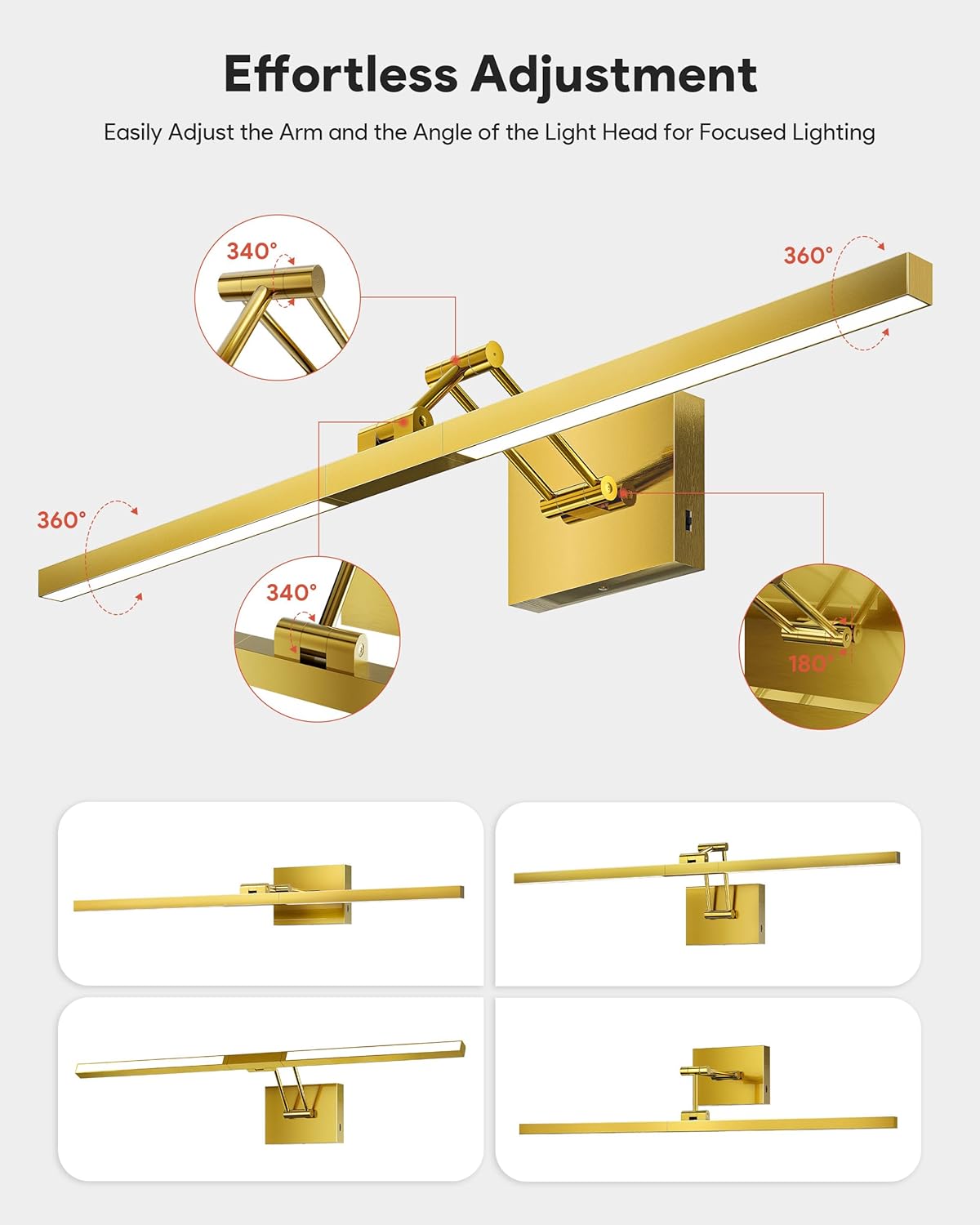 Effortless Adjustment

Easily Adjust the Arm and the Angle of the Light Head for Focused Lighting

340°

360°

360°

340°

180°