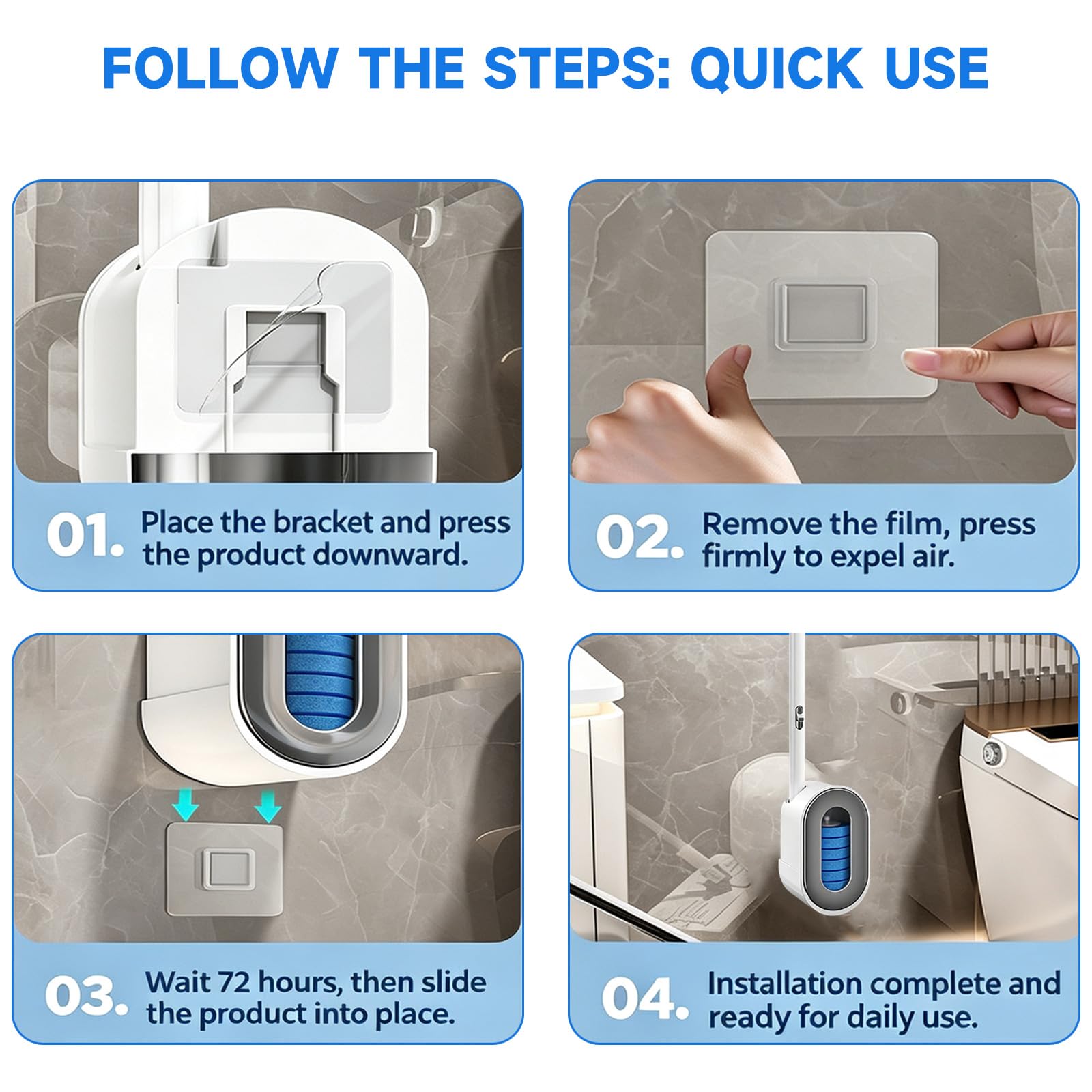 FOLLOW THE STEPS: QUICK USE

01. Place the bracket and press the product downward.

02. Remove the film, press firmly to expel air.

03. Wait 72 hours, then slide the product into place.

04. Installation complete and ready for daily use.