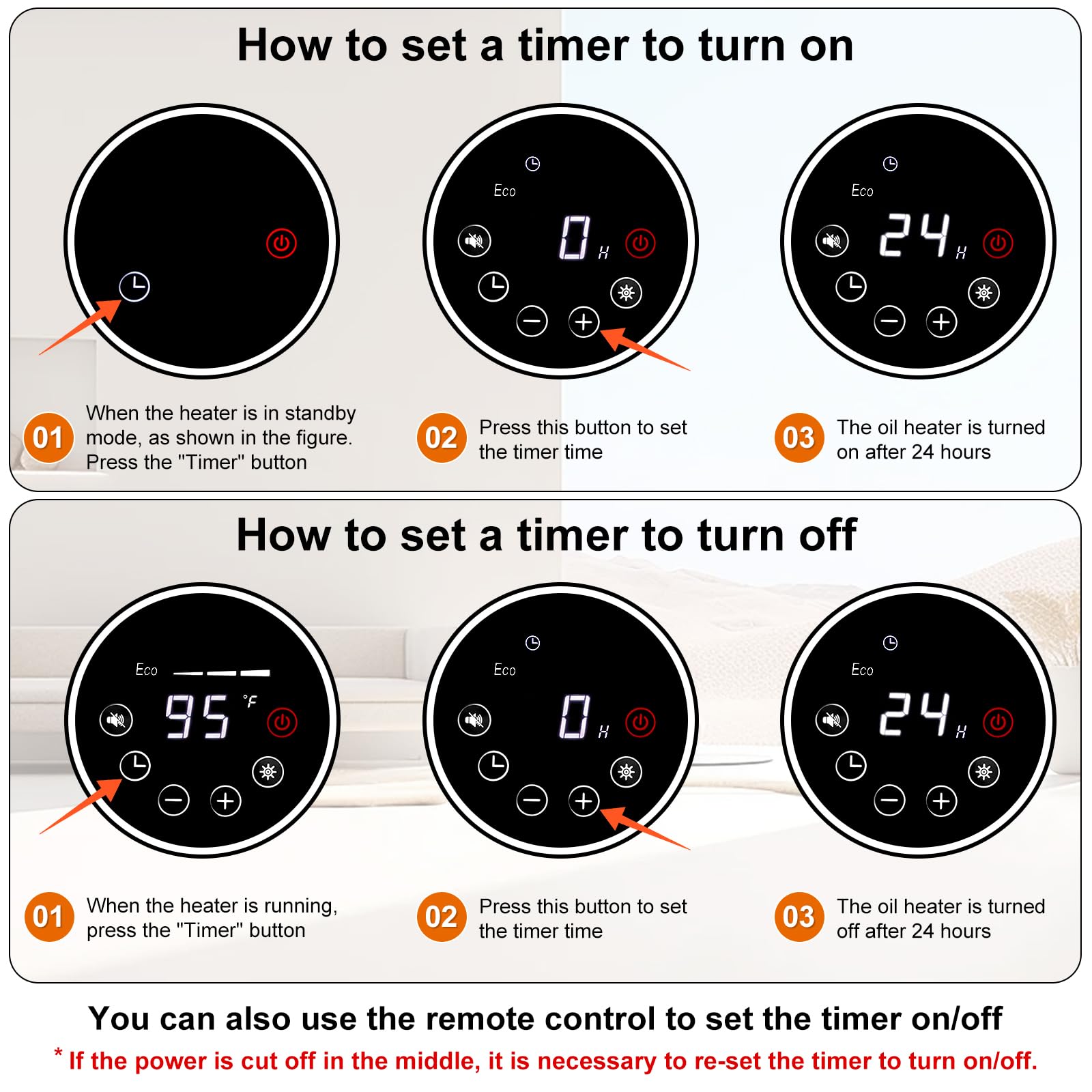 How to set a timer to turn on

Eco

0 H

Eco

24 H

01 When the heater is in standby mode, as shown in the figure. Press the "Timer" button

02 Press this button to set the timer time

03 The oil heater is turned on after 24 hours

How to set a timer to turn off

Eco

95 °F

Eco

0 H

Eco

24 H

01 When the heater is running, press the "Timer" button

02 Press this button to set the timer time

03 The oil heater is turned off after 24 hours

You can also use the remote control to set the timer on/off

* If the power is cut off in the middle, it is necessary to re-set the timer to turn on/off.