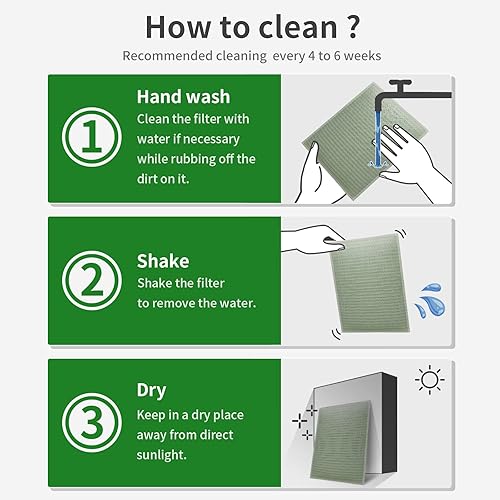 How to clean ?

Recommended cleaning every 4 to 6 weeks

1

Hand wash

Clean the filter with water if necessary while rubbing off the dirt on it.

2

Shake

Shake the filter to remove the water.

3

Dry

Keep in a dry place away from direct sunlight.