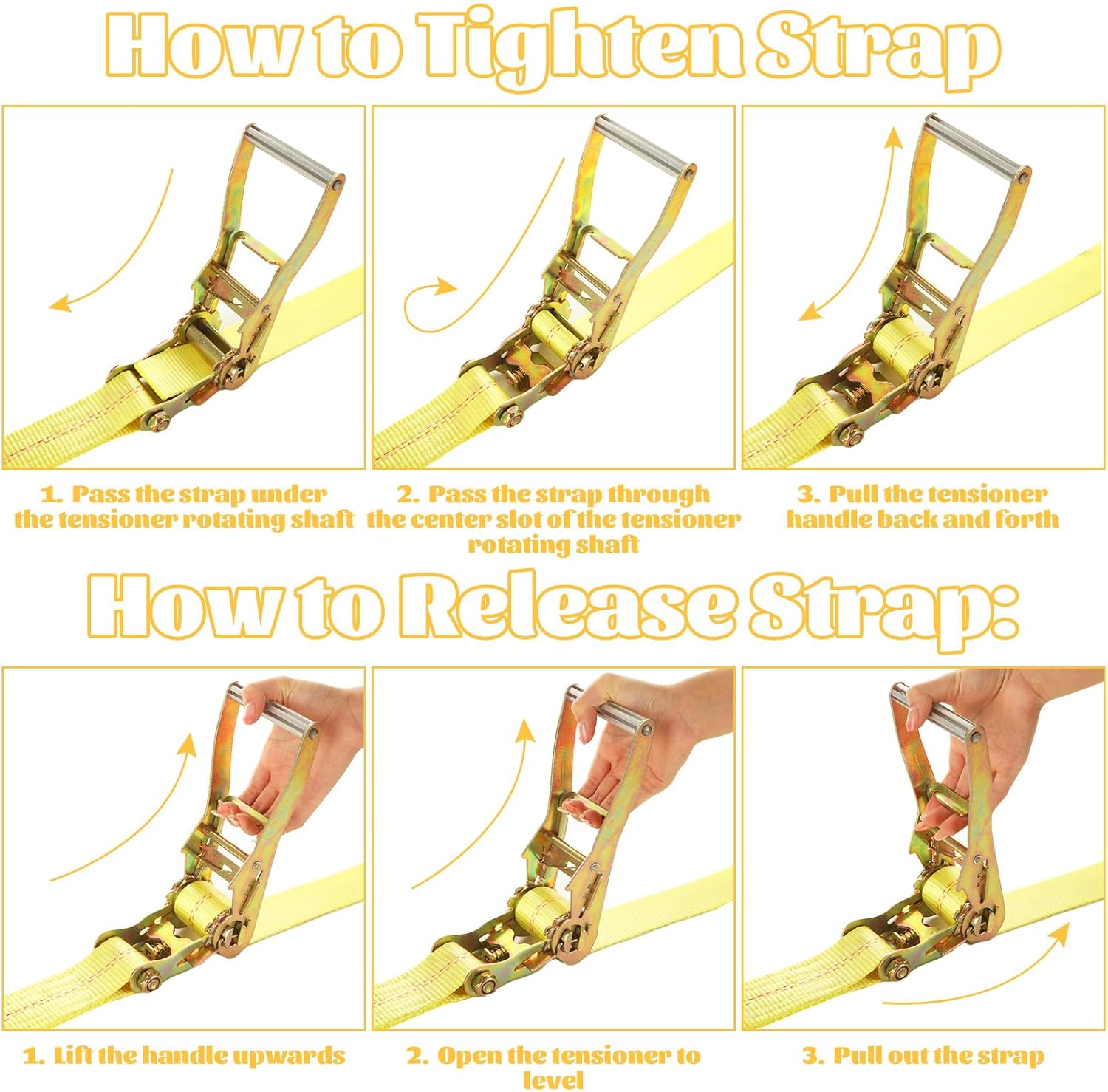 How to Tighten Strap

1. Pass the strap under the tensioner rotating shaft

2. Pass the strap through the center slot of the tensioner rotating shaft

3. Pull the tensioner handle back and forth

How to Release Strap:

1. Lift the handle upwards

2. Open the tensioner to level

3. Pull out the strap