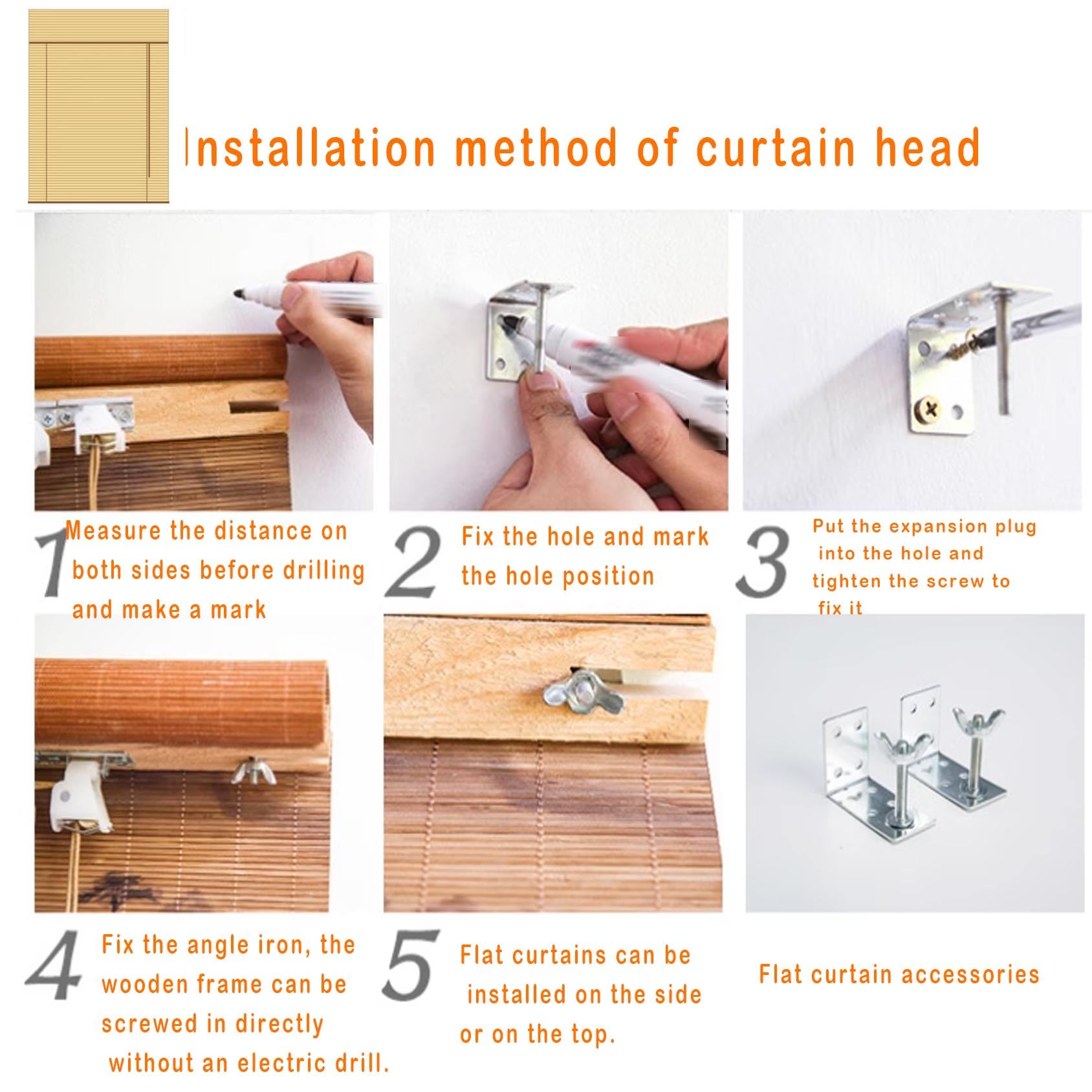 Installation method of curtain head

1 Measure the distance on both sides before drilling and make a mark

2 Fix the hole and mark the hole position

3 Put the expansion plug into the hole and tighten the screw to fix it

4 Fix the angle iron, the wooden frame can be screwed in directly without an electric drill.

5 Flat curtains can be installed on the side or on the top.

Flat curtain accessories