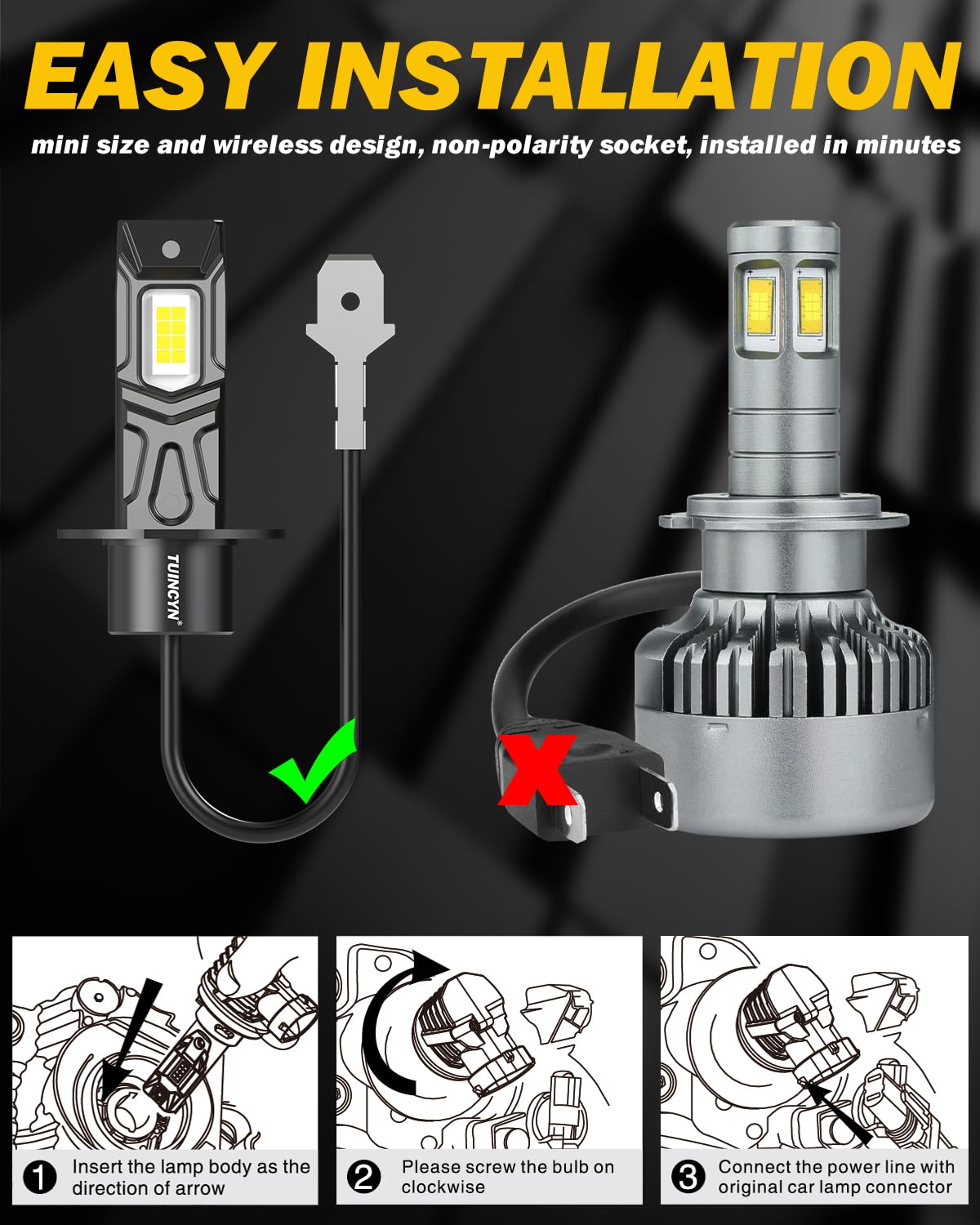 EASY INSTALLATION

mini size and wireless design, non-polarity socket, installed in minutes

TUINCYN®

1 Insert the lamp body as the direction of arrow

2 Please screw the bulb on clockwise

3 Connect the power line with original car lamp connector