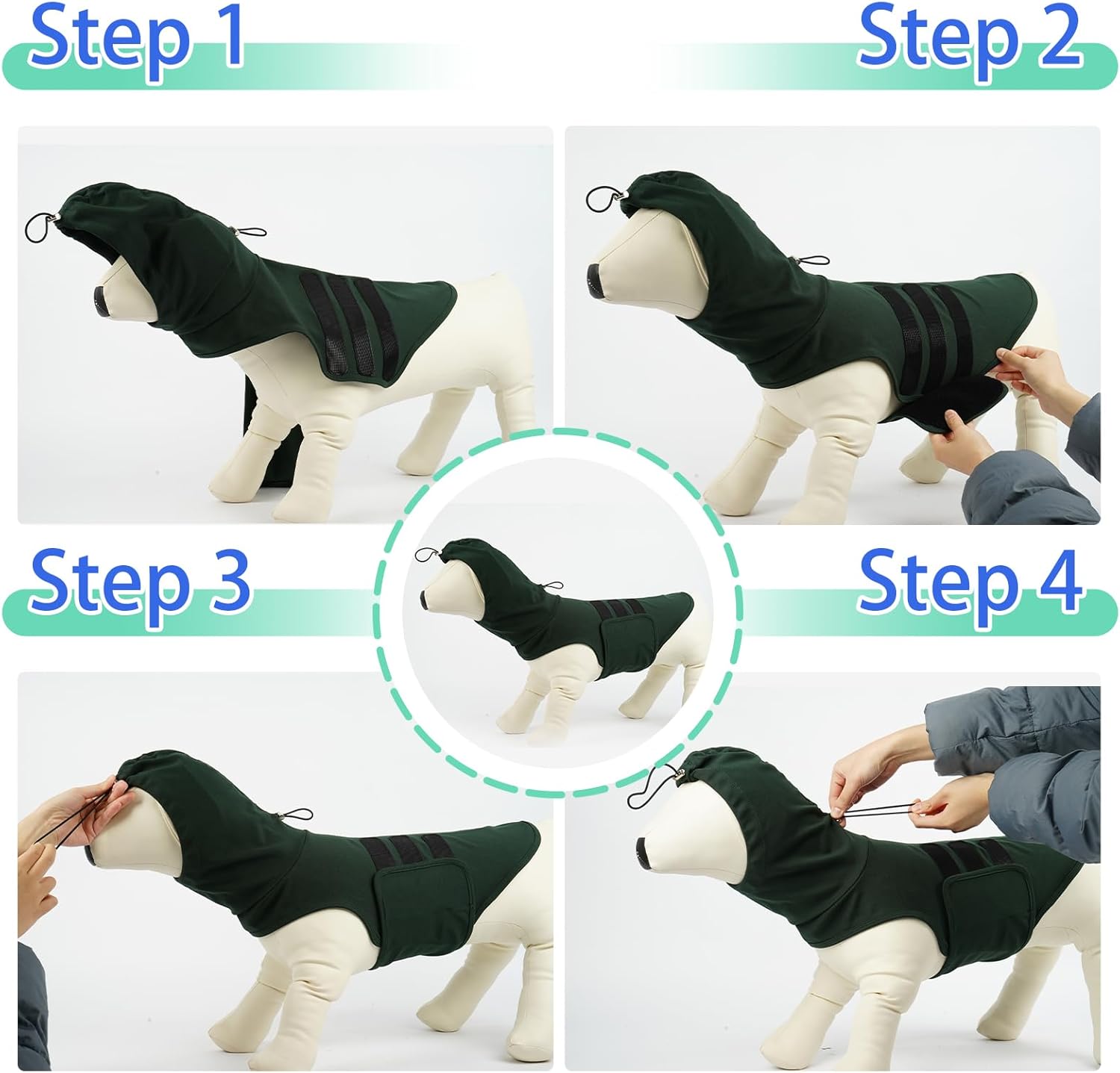 Step 1

Step 2

Step 3

Step 4