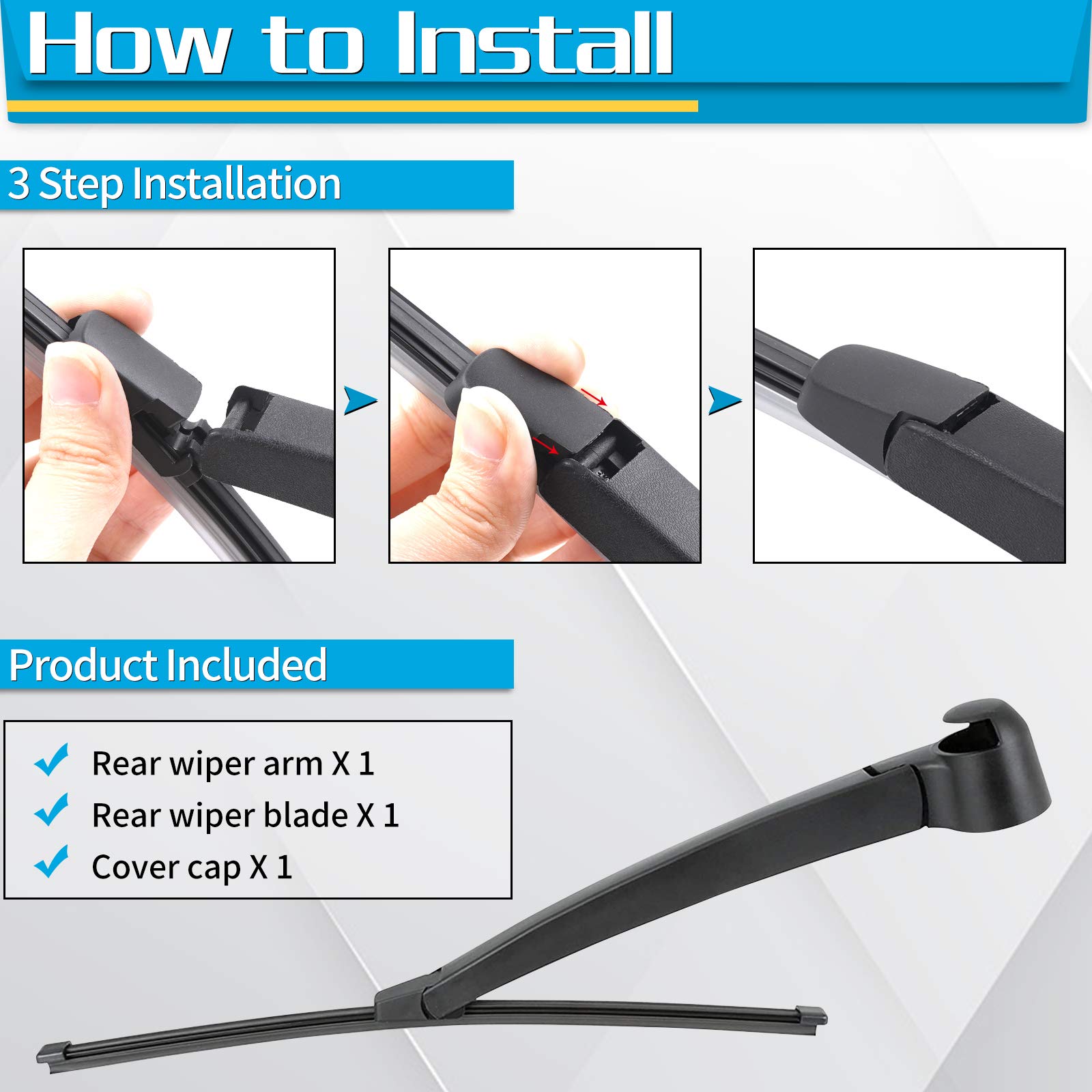 How to Install

3 Step Installation

Product Included

Rear wiper arm X 1
Rear wiper blade X 1
Cover cap X 1