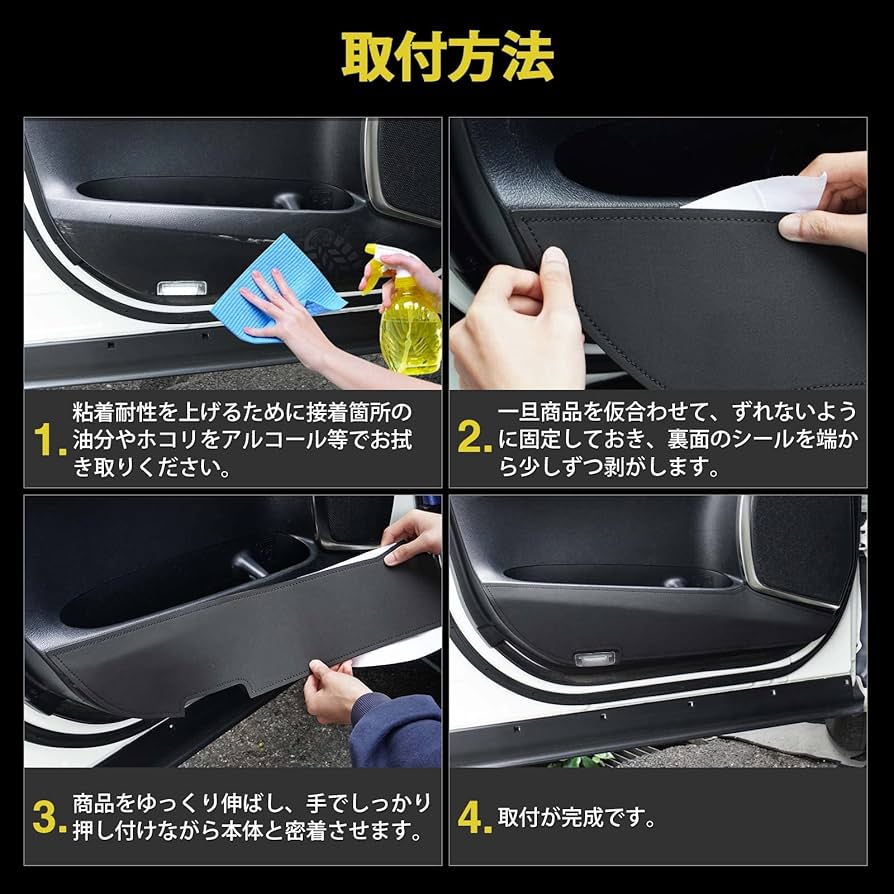 取付方法

1. 粘着耐性を上げるために接着箇所の油分やホコリをアルコール等でお拭き取りください。

2. 一旦商品を仮合わせて、ずれないように固定しておき、裏面のシールを端から少しずつ剥がします。

3. 商品をゆっくり伸ばし、手でしっかり押し付けながら本体と密着させます。

4. 取付が完成です。