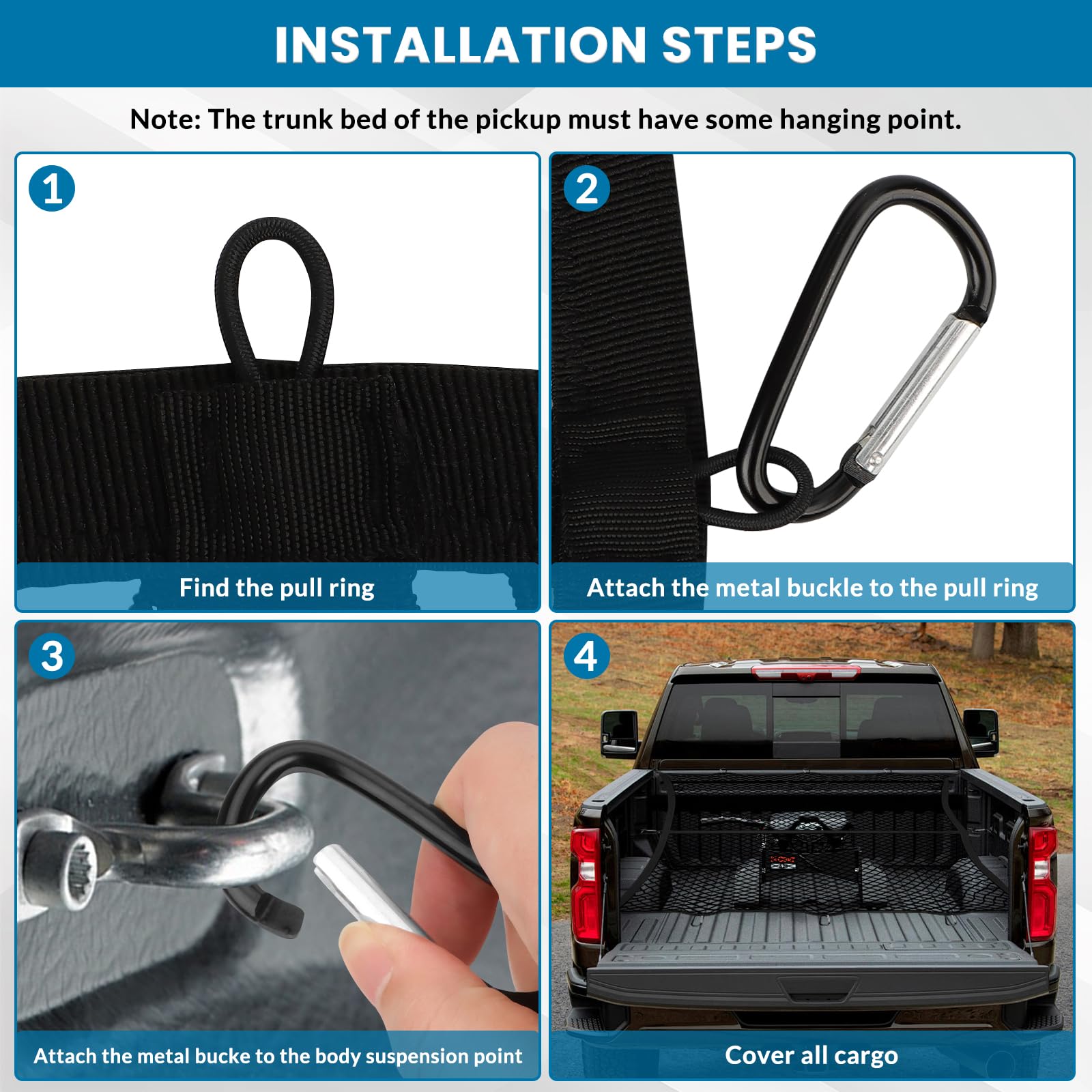 INSTALLATION STEPS

Note: The trunk bed of the pickup must have some hanging point.

1

Find the pull ring

2

Attach the metal buckle to the pull ring

3

Attach the metal bucke to the body suspension point

4

Cover all cargo