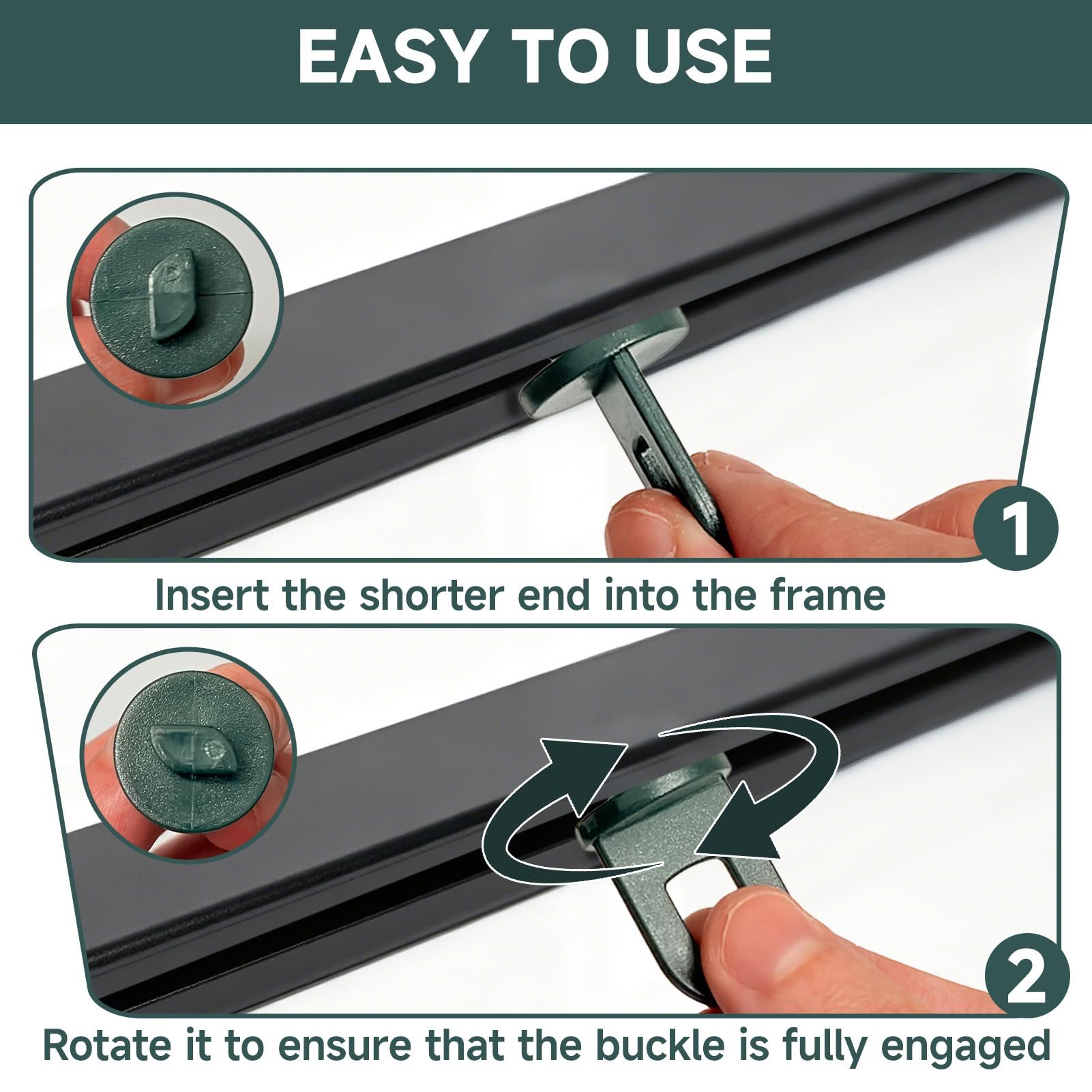 EASY TO USE

1

Insert the shorter end into the frame

2

Rotate it to ensure that the buckle is fully engaged