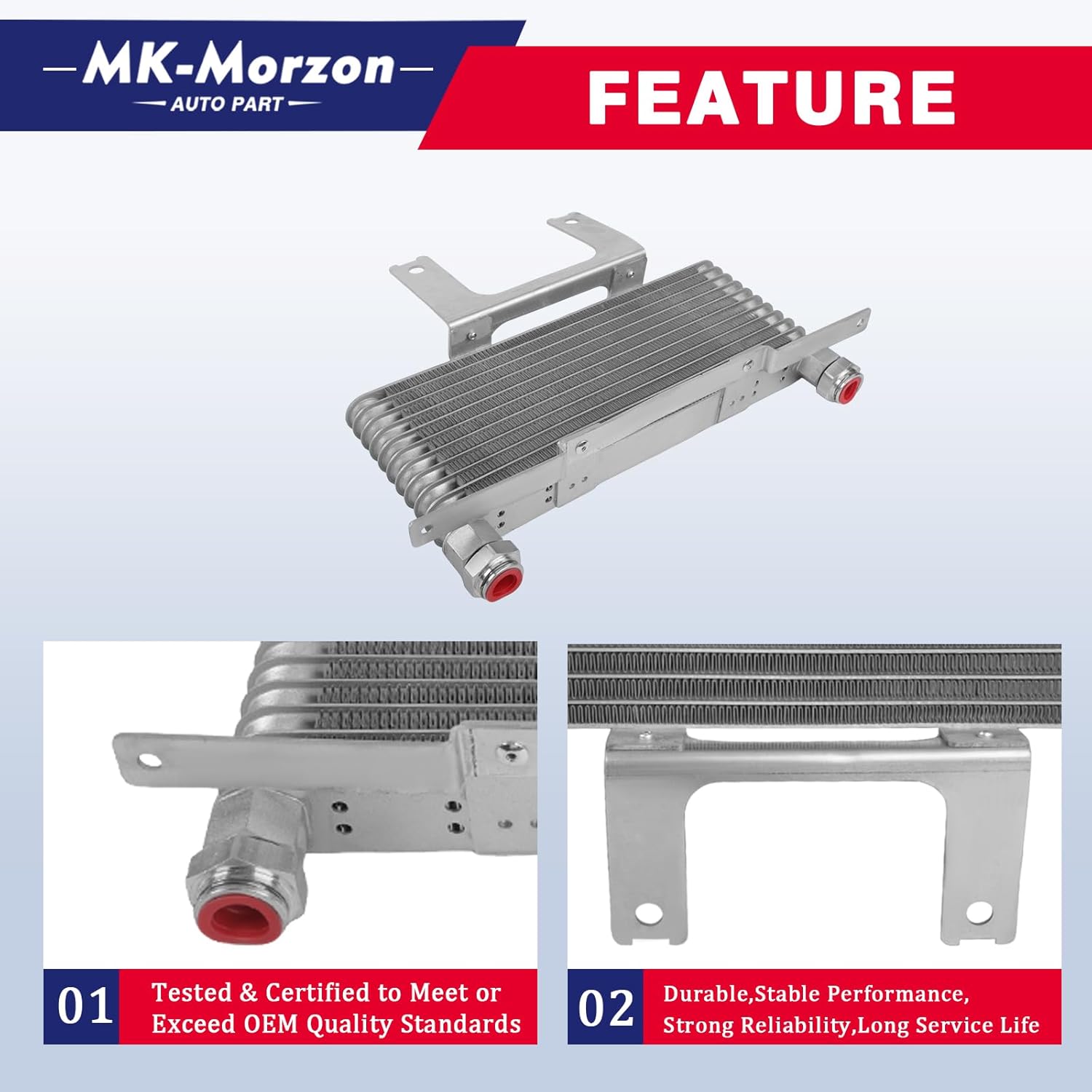 MK-Morzon
AUTO PART

FEATURE

01 Tested & Certified to Meet or Exceed OEM Quality Standards

02 Durable,Stable Performance, Strong Reliability,Long Service Life