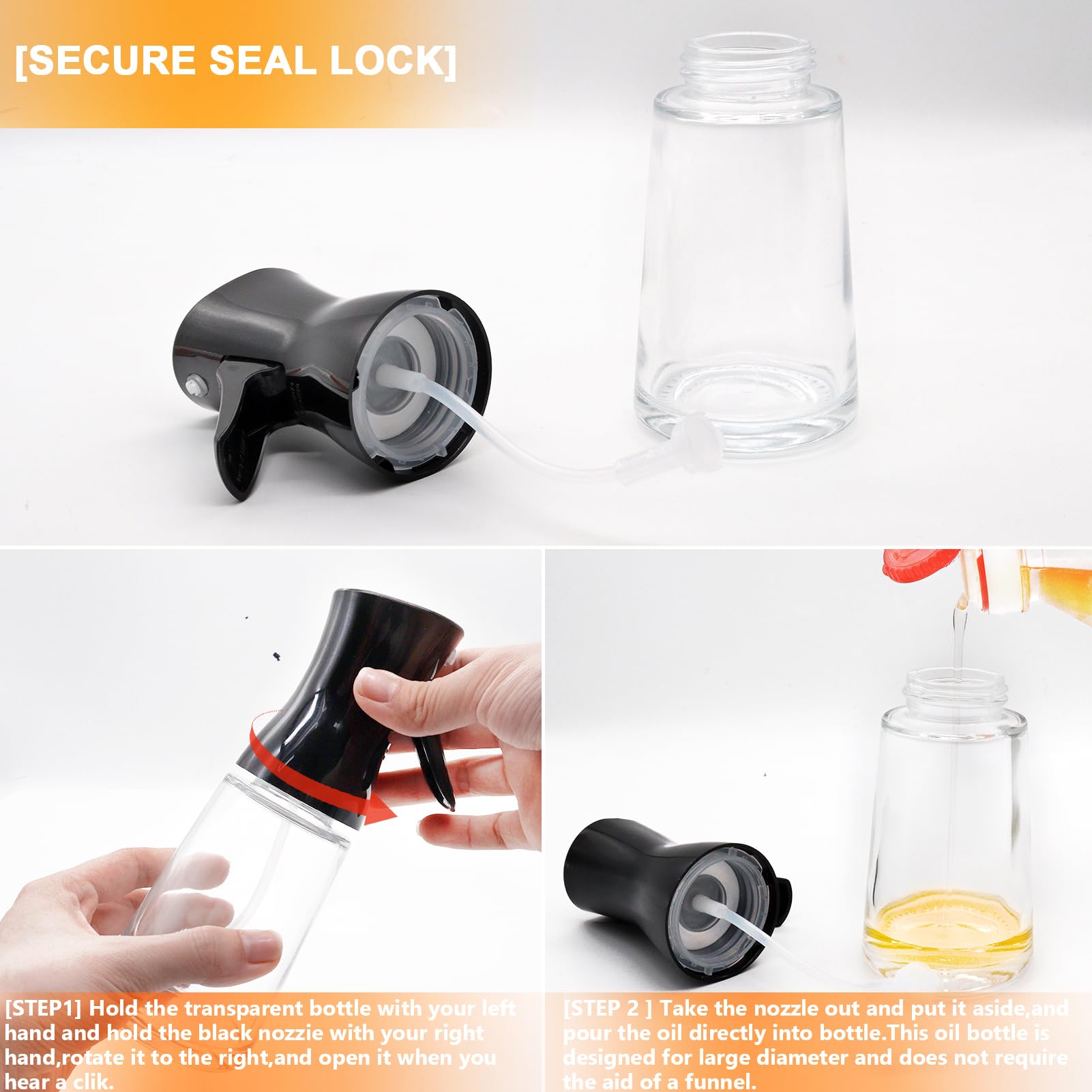 [SECURE SEAL LOCK]

[STEP1] Hold the transparent bottle with your left hand and hold the black nozzie with your right hand,rotate it to the right,and open it when you hear a clik.

[STEP 2 ] Take the nozzle out and put it aside,and pour the oil directly into bottle.This oil bottle is designed for large diameter and does not require the aid of a funnel.