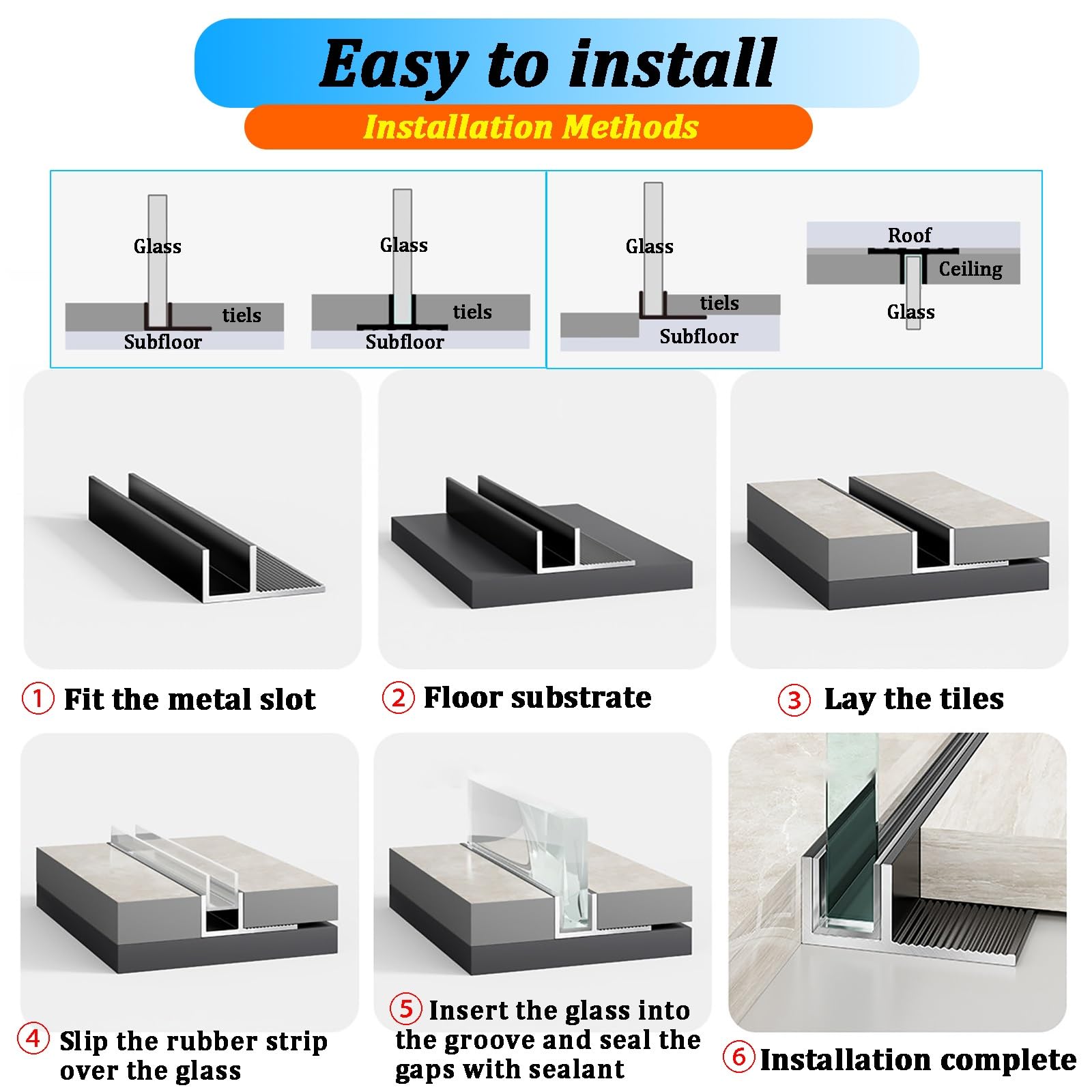 Easy to install

Installation Methods

Glass
tiels
Subfloor

Glass
tiels
Subfloor

Glass
tiels
Subfloor

Roof
Ceiling
Glass

① Fit the metal slot

② Floor substrate

③ Lay the tiles

④ Slip the rubber strip over the glass

⑤ Insert the glass into the groove and seal the gaps with sealant

⑥ Installation complete