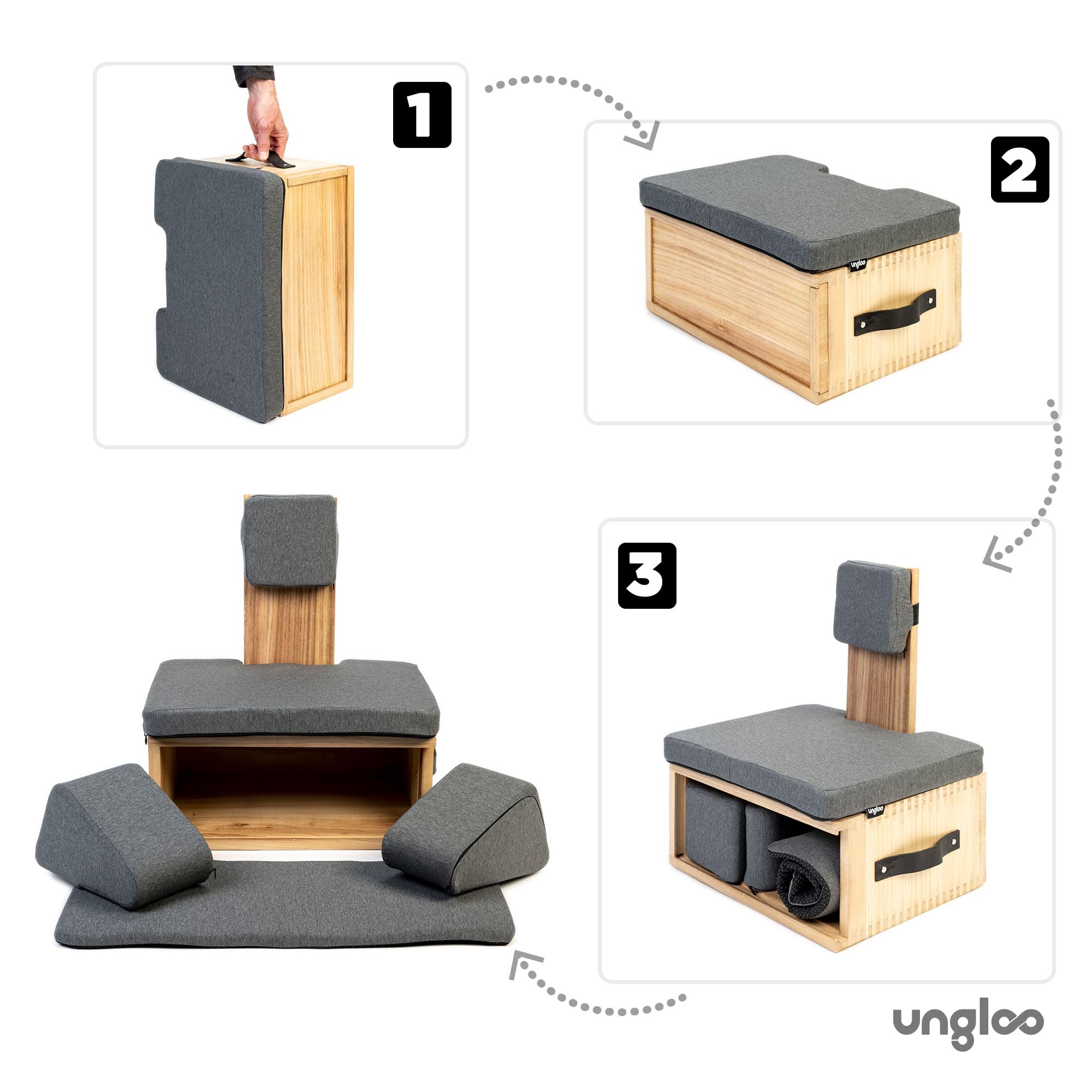 1

2

ungloo

3

ungloo

ungloo