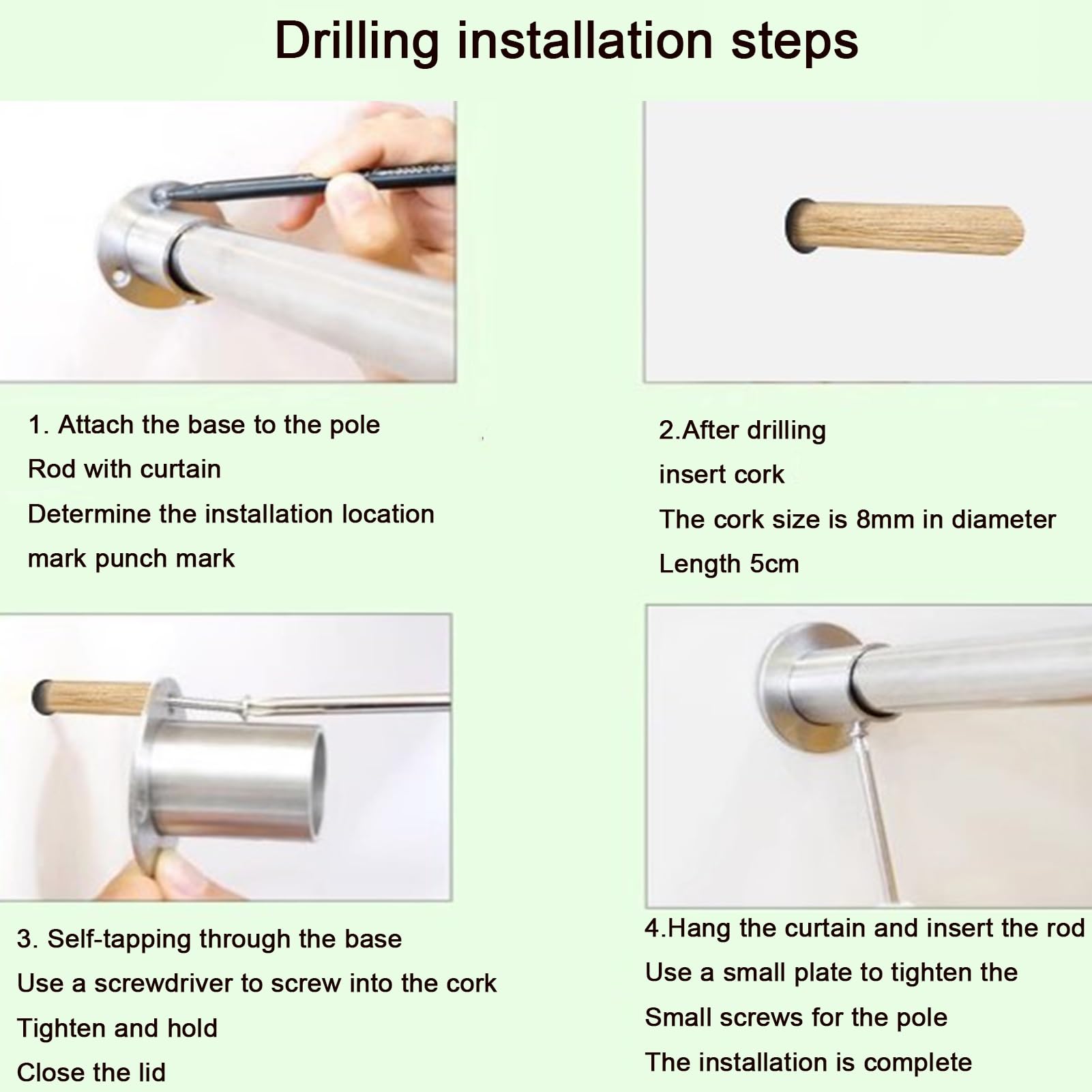 Drilling installation steps

1. Attach the base to the pole
Rod with curtain
Determine the installation location
mark punch mark

2.After drilling
insert cork
The cork size is 8mm in diameter
Length 5cm

3. Self-tapping through the base
Use a screwdriver to screw into the cork
Tighten and hold
Close the lid

4.Hang the curtain and insert the rod
Use a small plate to tighten the
Small screws for the pole
The installation is complete