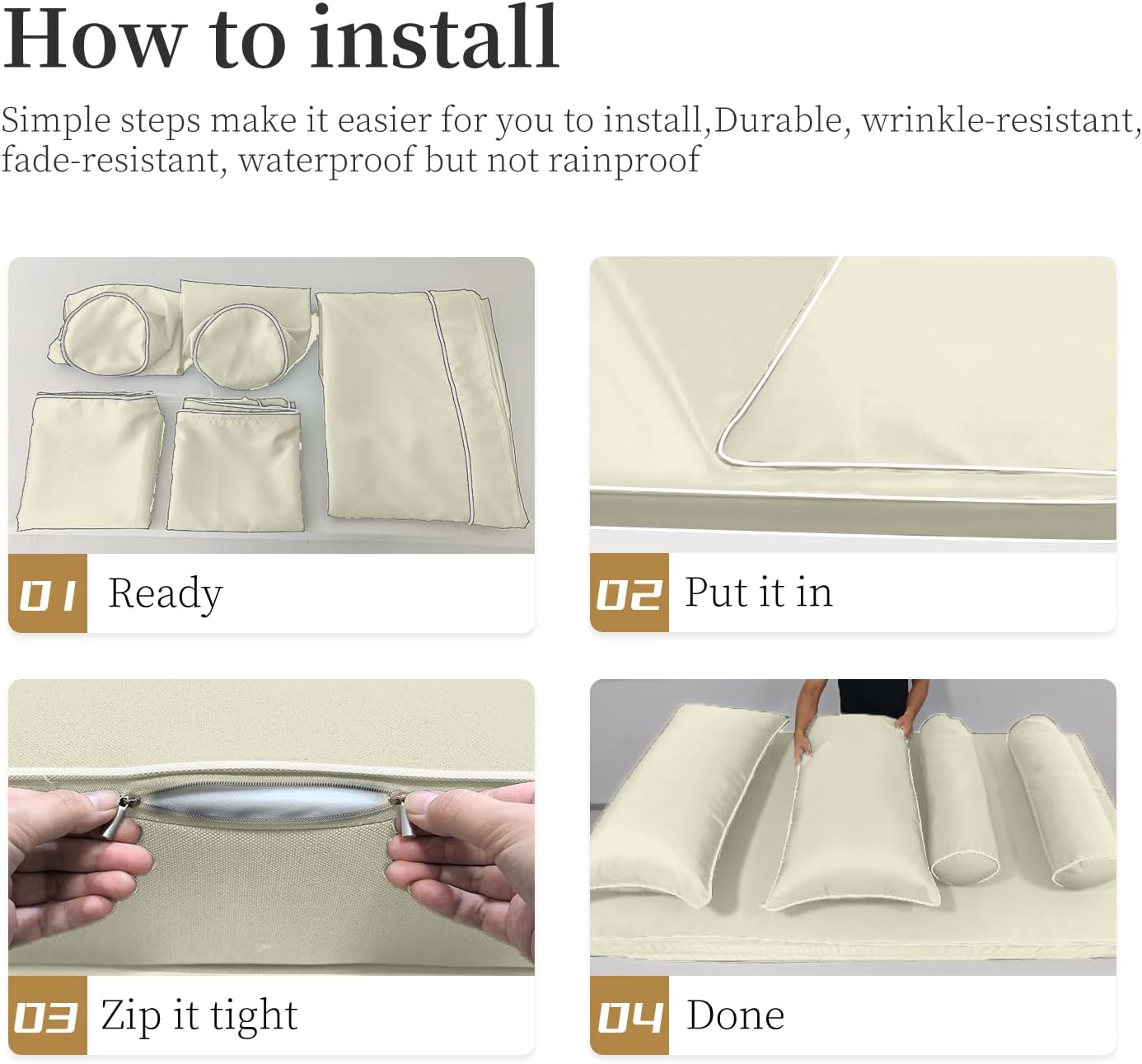 How to install

Simple steps make it easier for you to install,Durable, wrinkle-resistant, fade-resistant, waterproof but not rainproof

01 Ready

02 Put it in

03 Zip it tight

04 Done