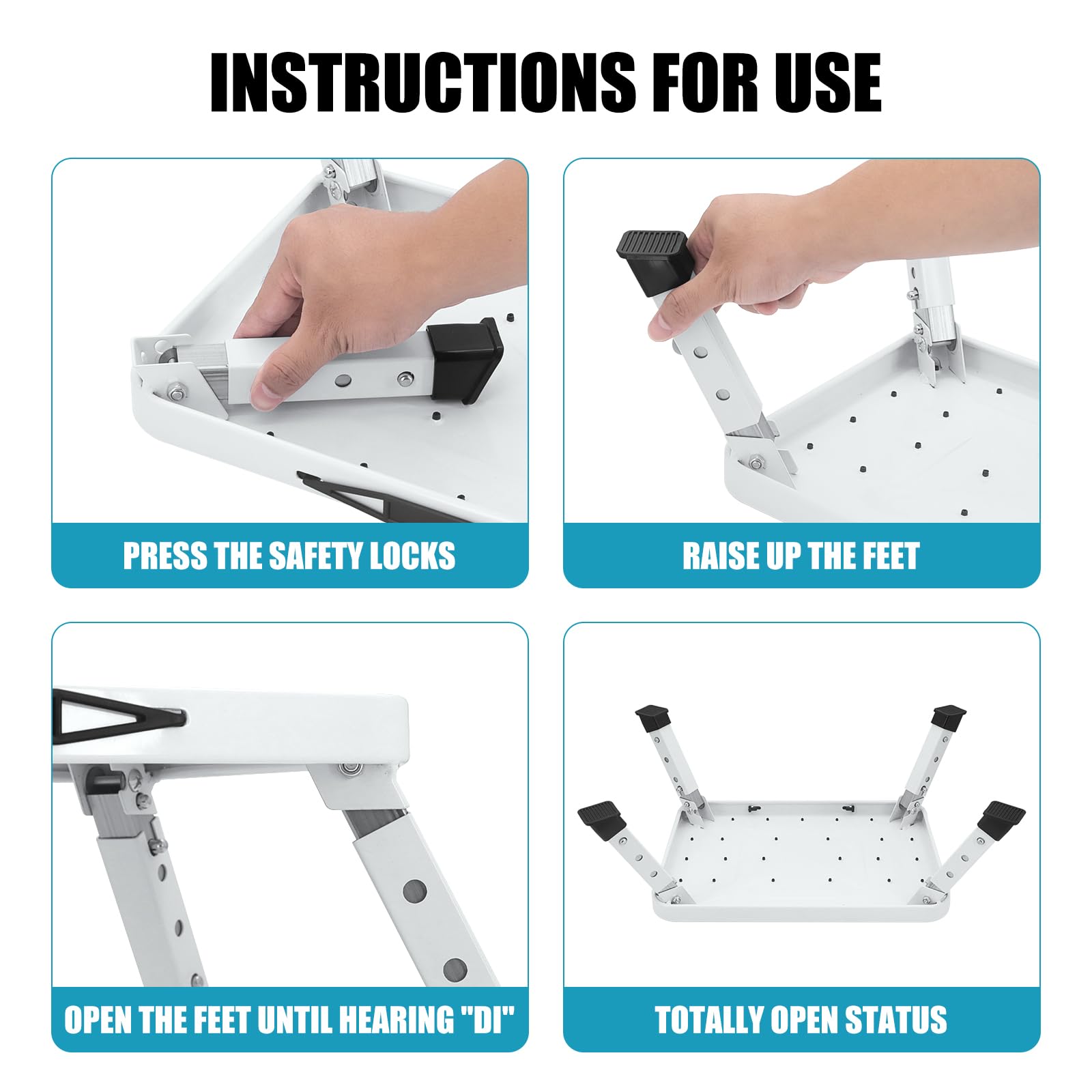 INSTRUCTIONS FOR USE

PRESS THE SAFETY LOCKS

RAISE UP THE FEET

OPEN THE FEET UNTIL HEARING "DI"

TOTALLY OPEN STATUS