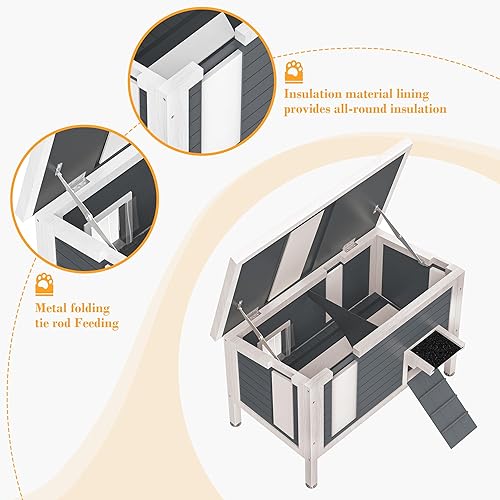 Insulation material lining provides all-round insulation

Metal folding tie rod Feeding