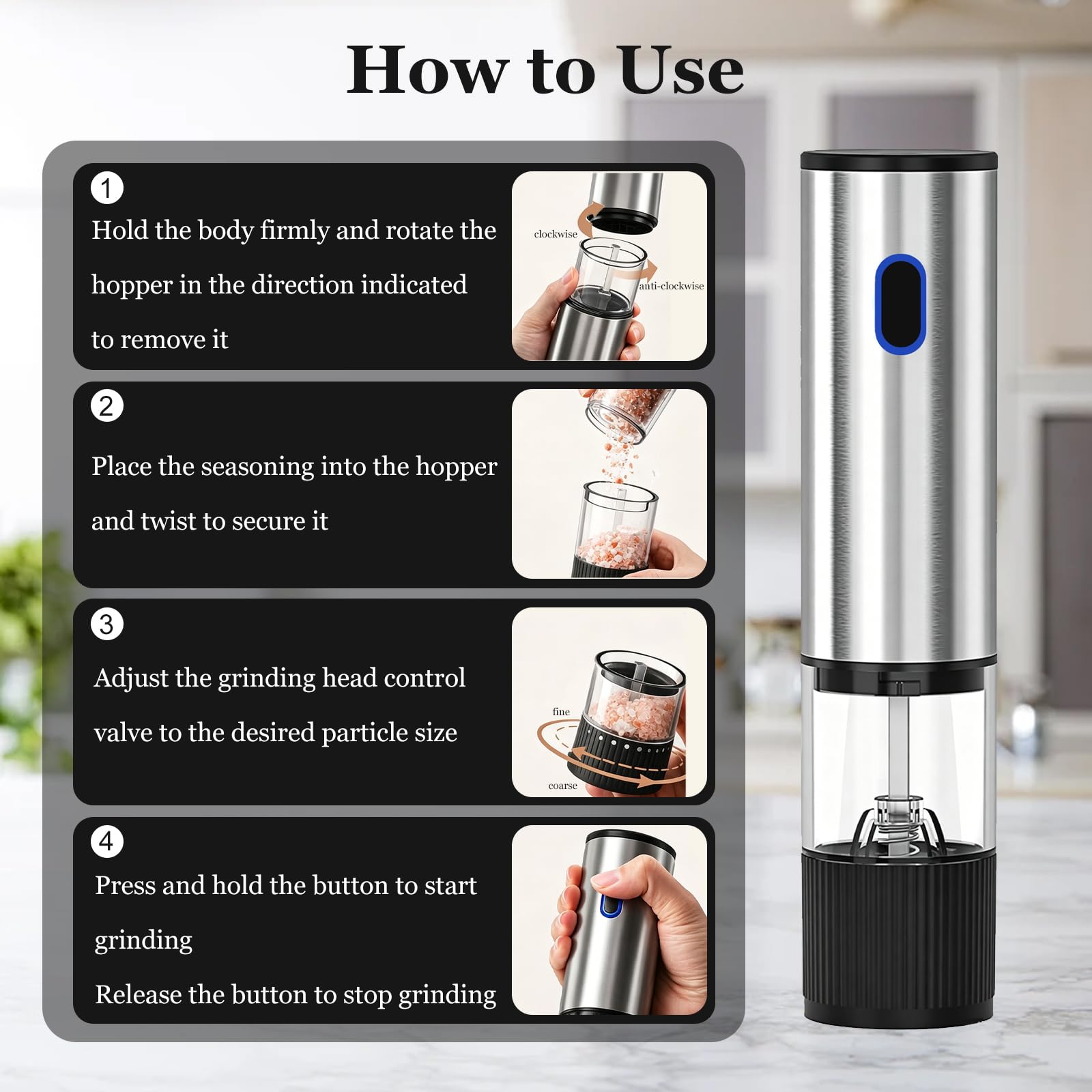 How to Use

1

Hold the body firmly and rotate the hopper in the direction indicated to remove it

clockwise

anti-clockwise

2

Place the seasoning into the hopper and twist to secure it

3

Adjust the grinding head control valve to the desired particle size

fine

coarse

4

Press and hold the button to start grinding

Release the button to stop grinding