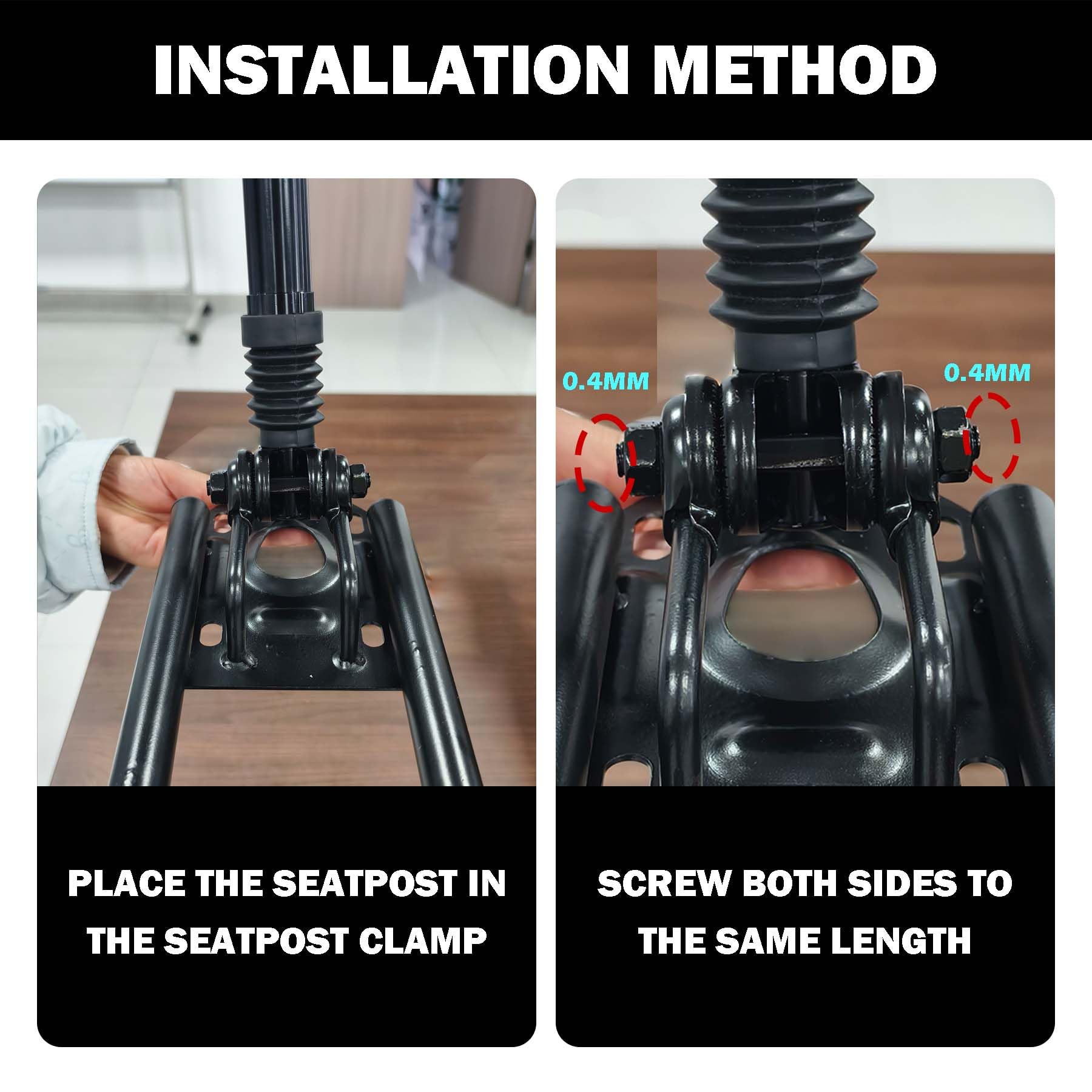 INSTALLATION METHOD

PLACE THE SEATPOST IN THE SEATPOST CLAMP

0.4MM

0.4MM

SCREW BOTH SIDES TO THE SAME LENGTH