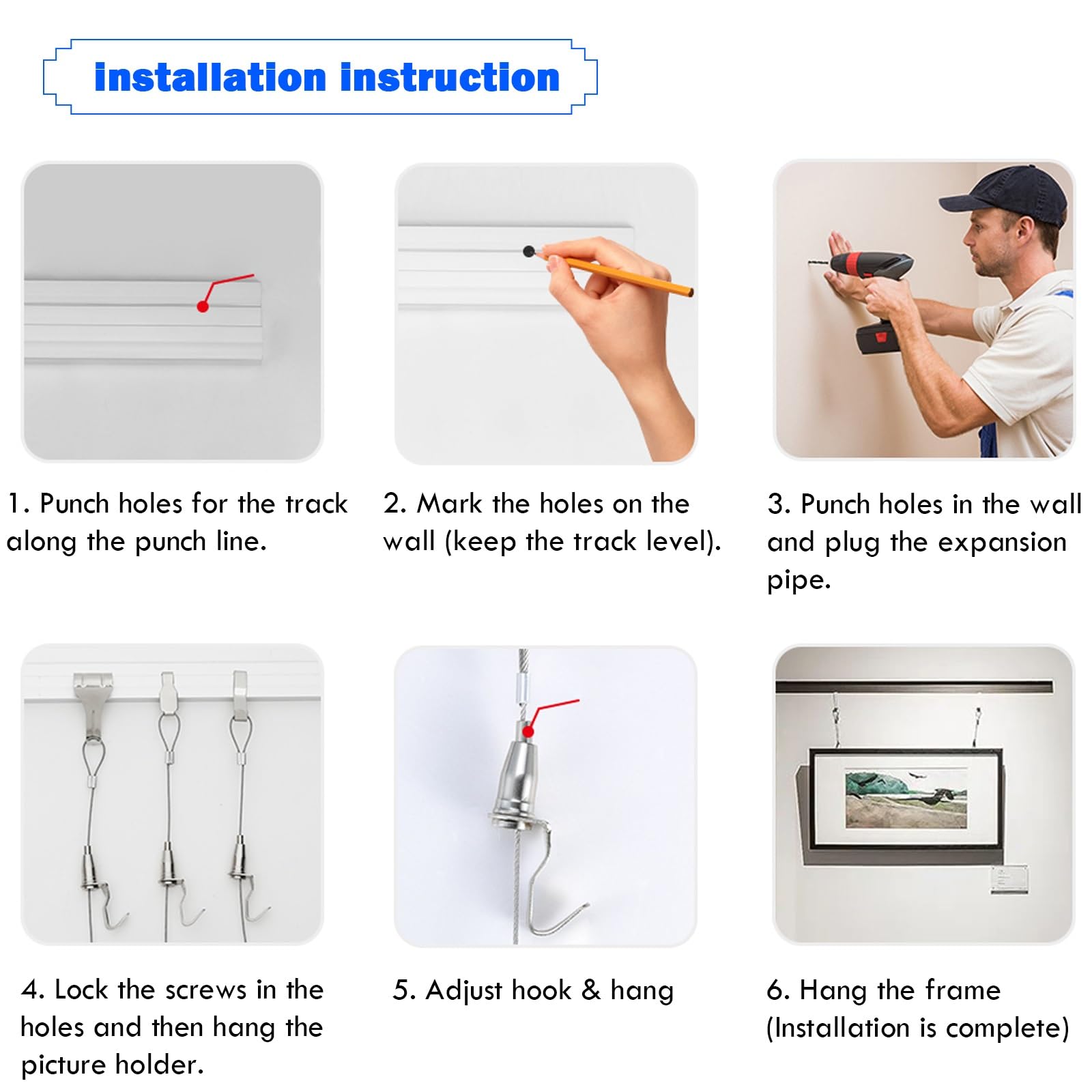 installation instruction

1. Punch holes for the track along the punch line.

2. Mark the holes on the wall (keep the track level).

3. Punch holes in the wall and plug the expansion pipe.

4. Lock the screws in the holes and then hang the picture holder.

5. Adjust hook & hang

6. Hang the frame (Installation is complete)