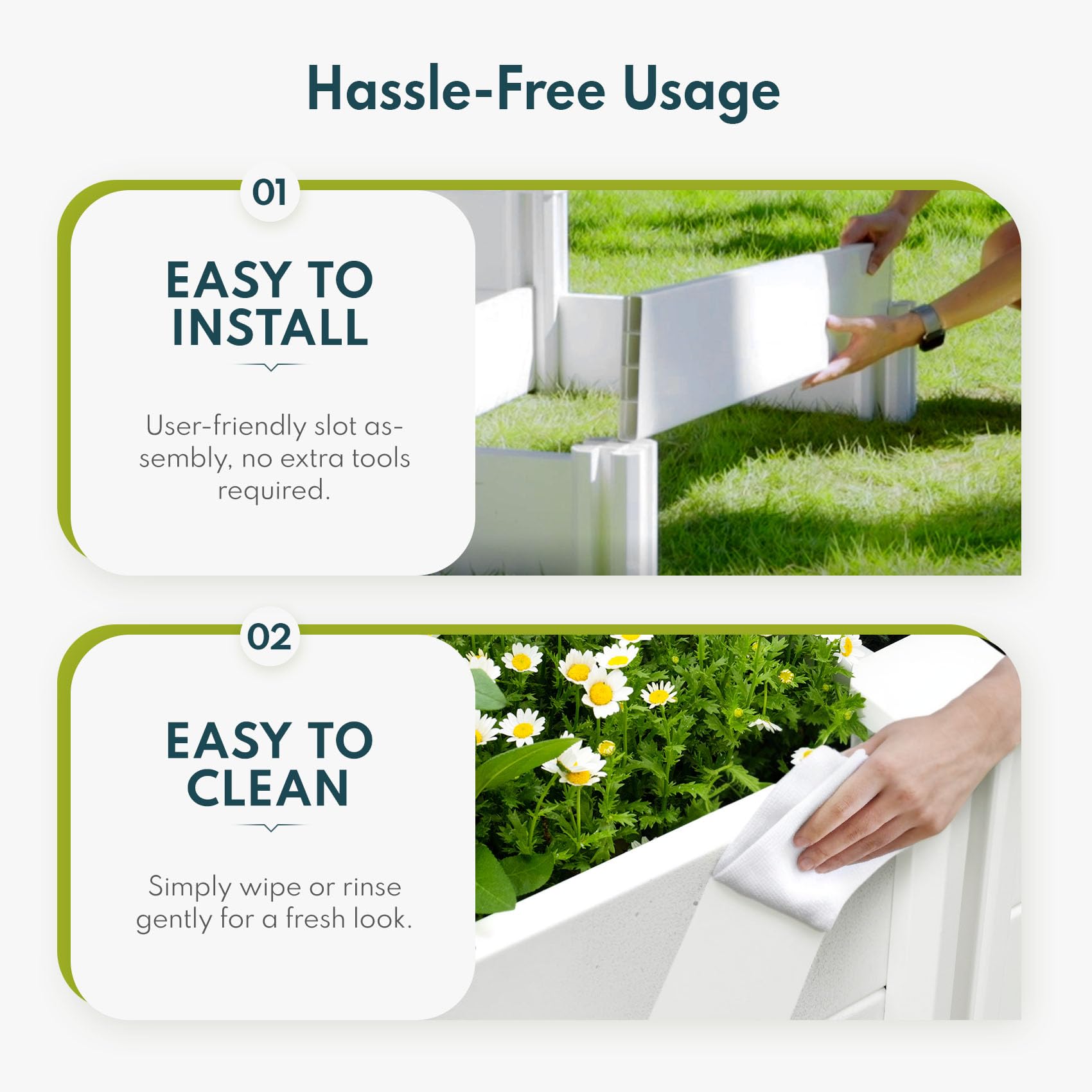 Hassle-Free Usage

01

EASY TO INSTALL

User-friendly slot assembly, no extra tools required.

02

EASY TO CLEAN

Simply wipe or rinse gently for a fresh look.