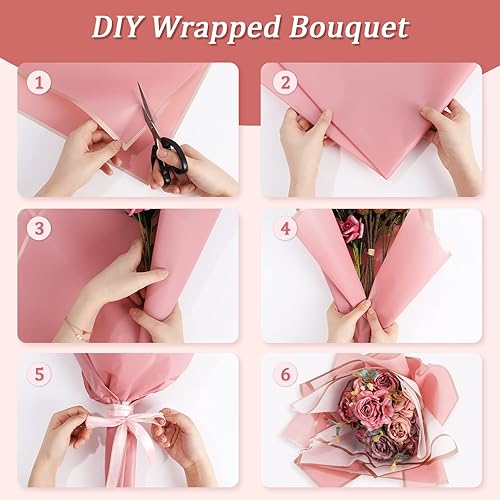 DIY Wrapped Bouquet

1

2

3

4

5

6