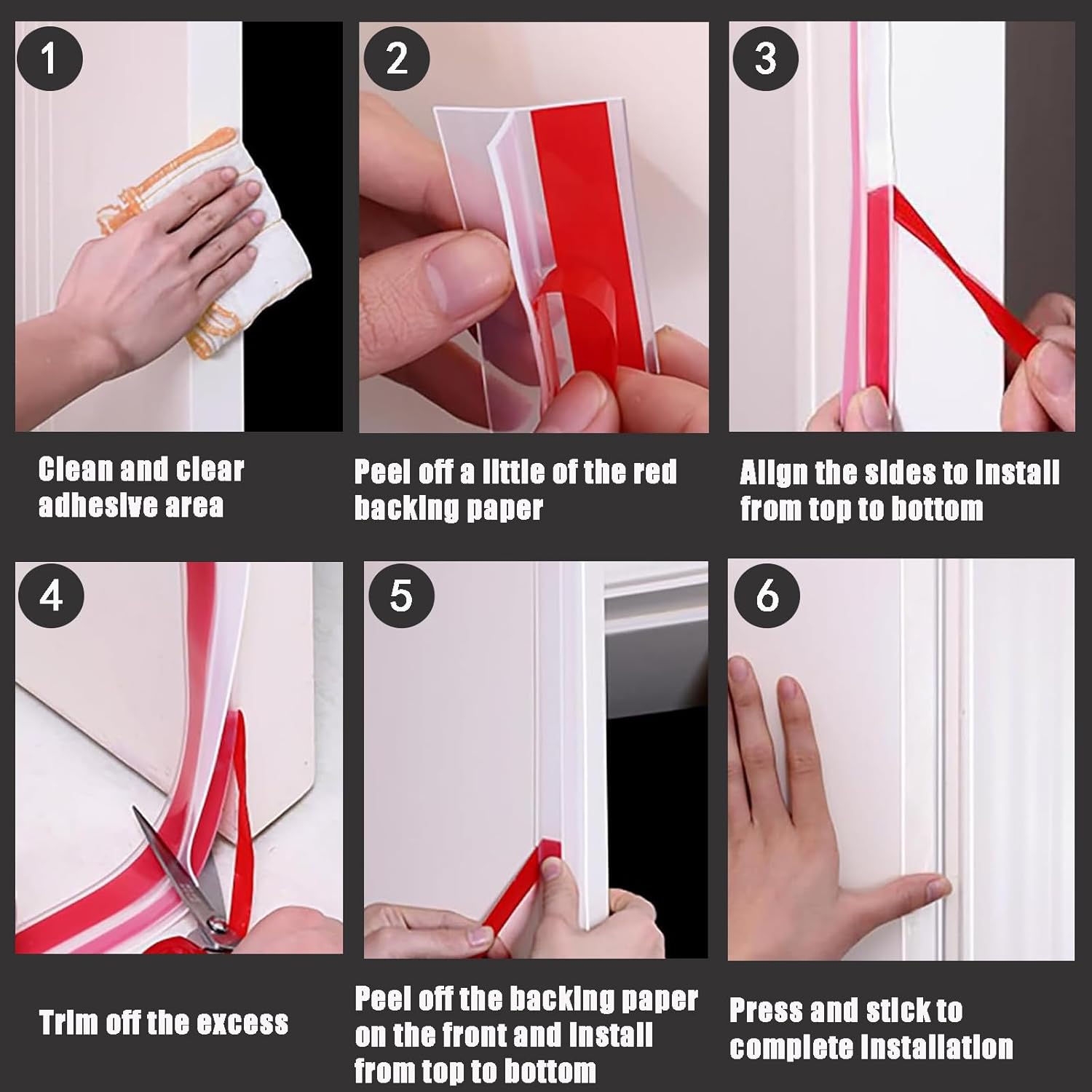 1

Clean and clear adhesive area

2

Peel off a little of the red backing paper

3

Align the sides to install from top to bottom

4

Trim off the excess

5

Peel off the backing paper on the front and install from top to bottom

6

Press and stick to complete installation