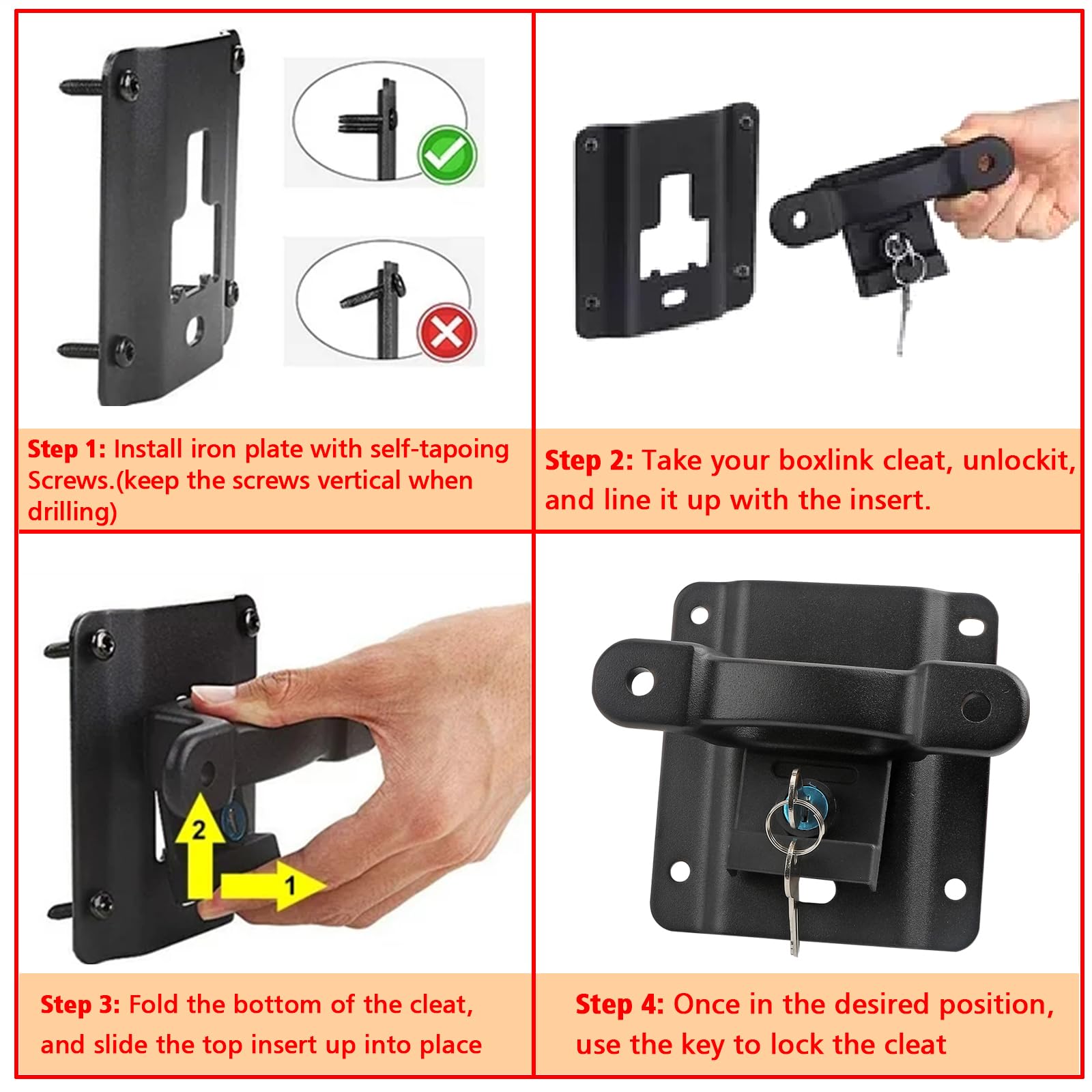 Step 1: Install iron plate with self-tapoing Screws.(keep the screws vertical when drilling)

Step 2: Take your boxlink cleat, unlockit, and line it up with the insert.

2

1

Step 3: Fold the bottom of the cleat, and slide the top insert up into place

Step 4: Once in the desired position, use the key to lock the cleat