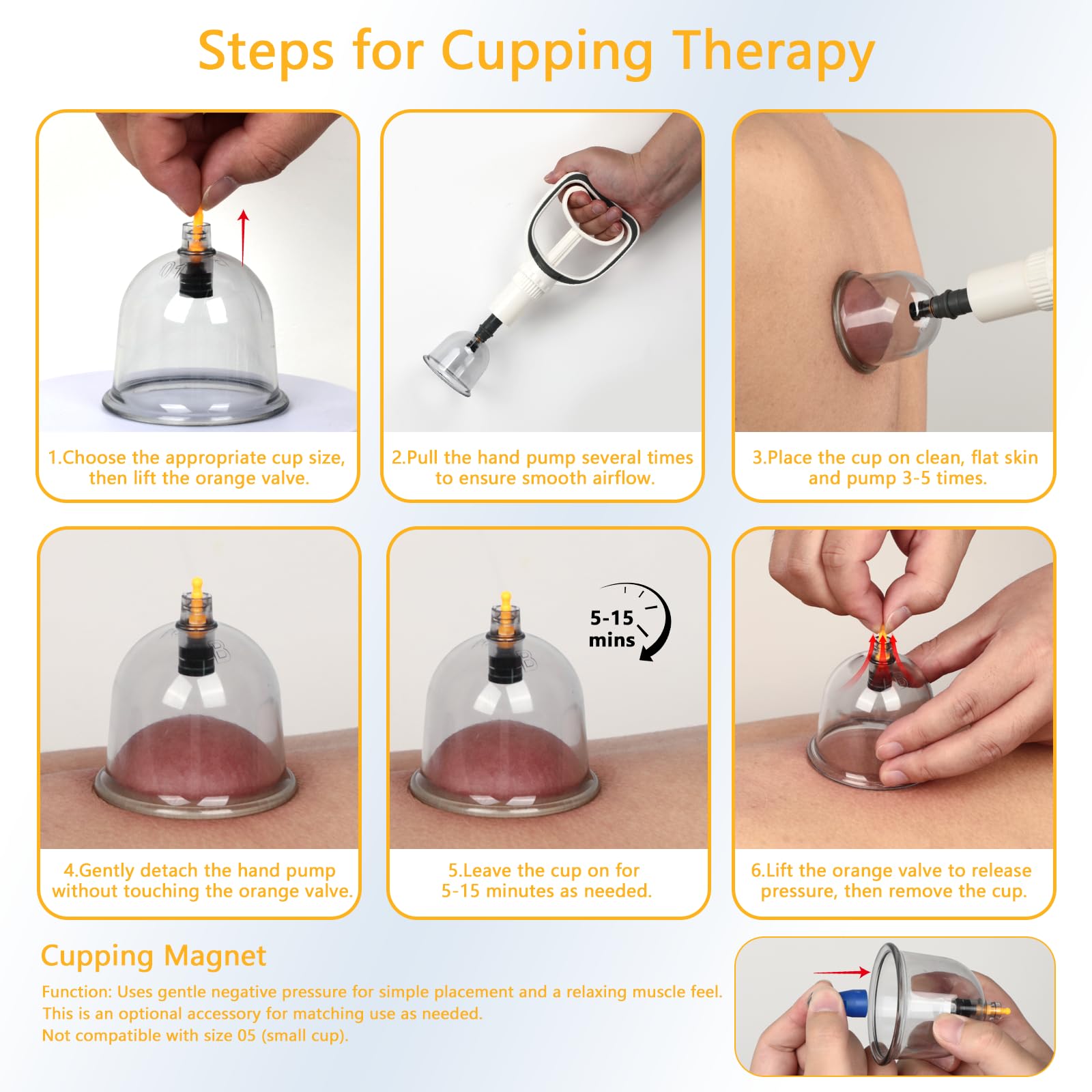 Steps for Cupping Therapy

1.Choose the appropriate cup size, then lift the orange valve.

2.Pull the hand pump several times to ensure smooth airflow.

3.Place the cup on clean, flat skin and pump 3-5 times.

4.Gently detach the hand pump without touching the orange valve.

5-15 mins

5.Leave the cup on for 5-15 minutes as needed.

6.Lift the orange valve to release pressure, then remove the cup.

Cupping Magnet

Function: Uses gentle negative pressure for simple placement and a relaxing muscle feel.
This is an optional accessory for matching use as needed.
Not compatible with size 05 (small cup).