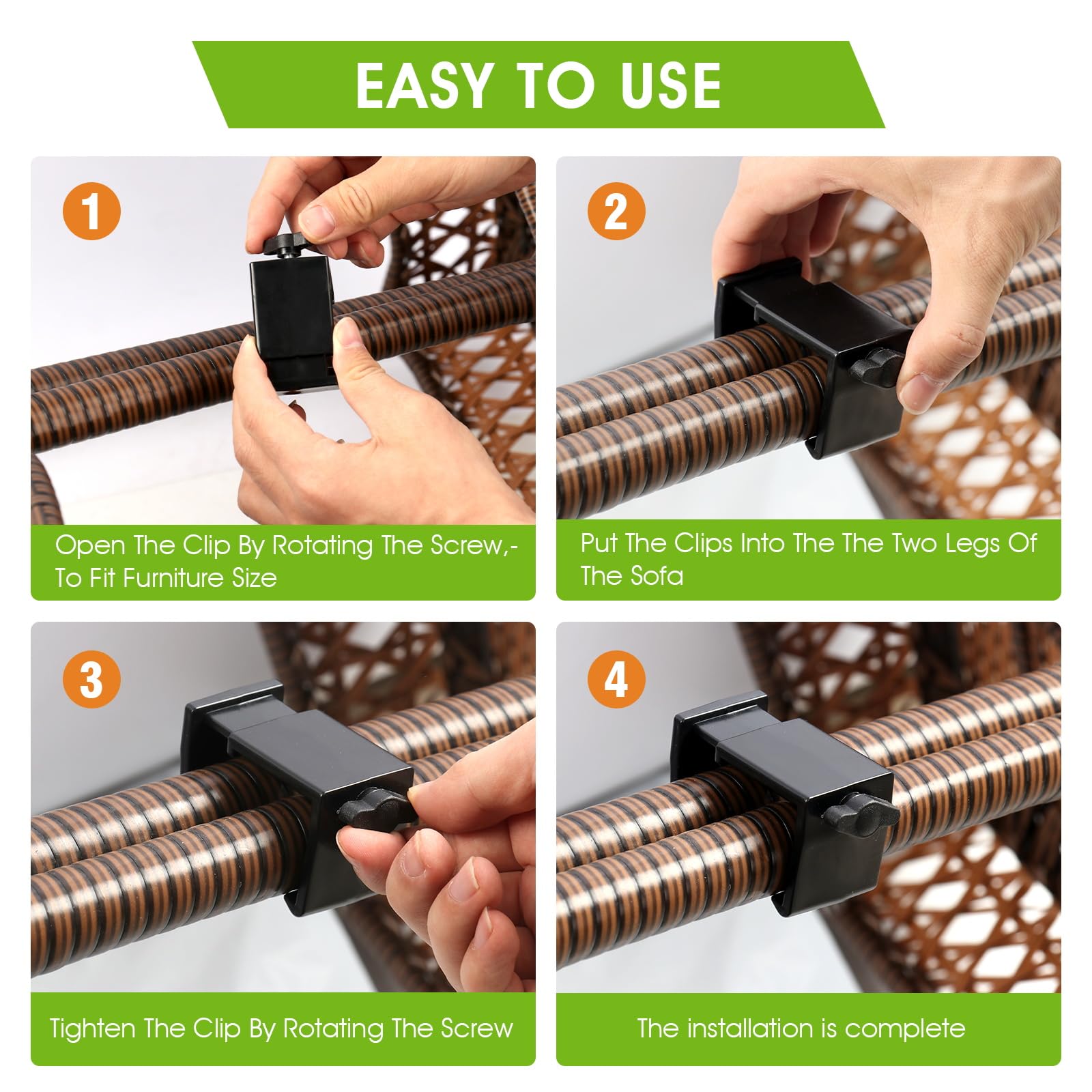 EASY TO USE

1

Open The Clip By Rotating The Screw,- To Fit Furniture Size

2

Put The Clips Into The The Two Legs Of The Sofa

3

Tighten The Clip By Rotating The Screw

4

The installation is complete