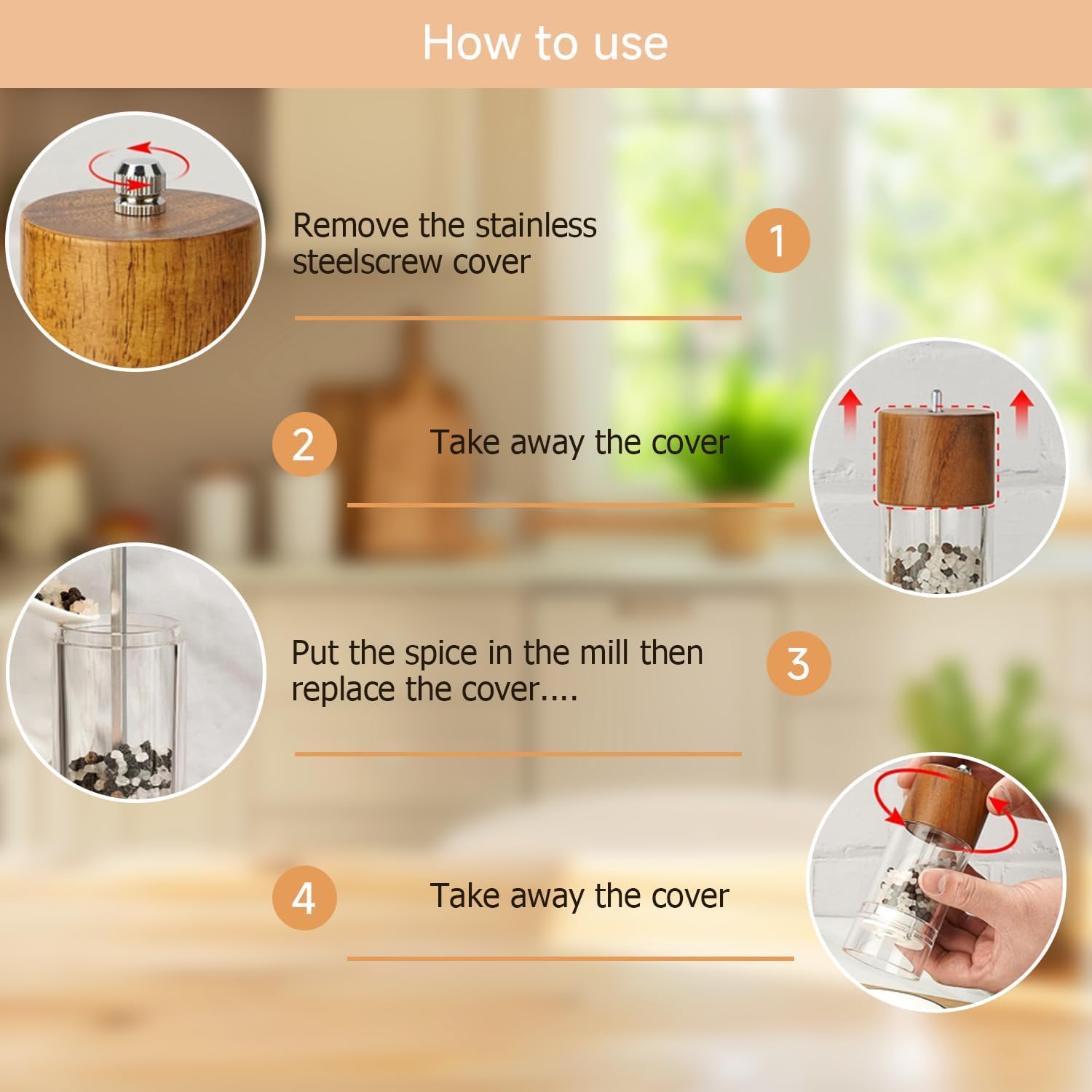 How to use

Remove the stainless steelscrew cover

1

2

Take away the cover

Put the spice in the mill then replace the cover....

3

4

Take away the cover