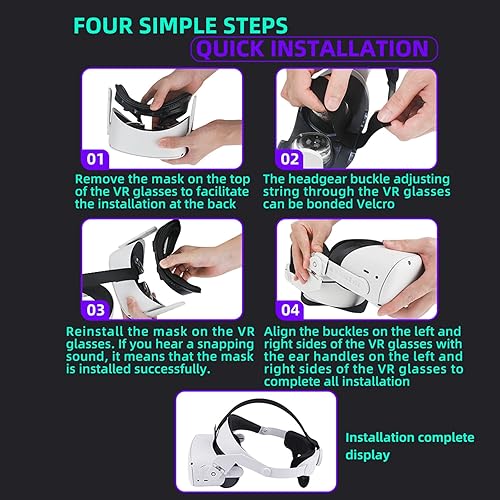 FOUR SIMPLE STEPS
QUICK INSTALLATION

01
Remove the mask on the top of the VR glasses to facilitate the installation at the back

02
The headgear buckle adjusting string through the VR glasses can be bonded Velcro

03
Reinstall the mask on the VR glasses. If you hear a snapping sound, it means that the mask is installed successfully.

04
Align the buckles on the left and right sides of the VR glasses with the ear handles on the left and right sides of the VR glasses to complete all installation

Installation complete display