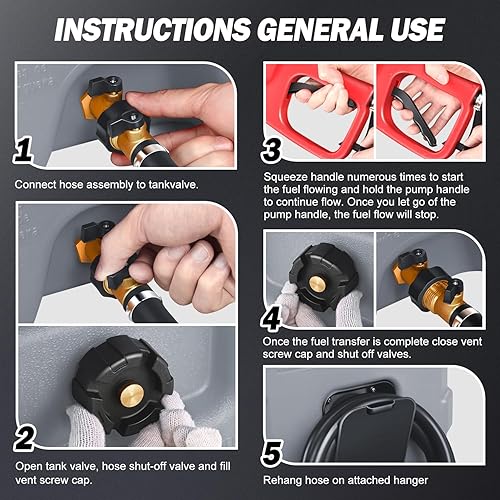 INSTRUCTIONS GENERAL USE

1

Connect hose assembly to tankvalve.

2

Open tank valve, hose shut-off valve and fill vent screw cap.

3

Squeeze handle numerous times to start the fuel flowing and hold the pump handle to continue flow. Once you let go of the pump handle, the fuel flow will stop.

4

Once the fuel transfer is complete close vent screw cap and shut off valves.

5

Rehang hose on attached hanger